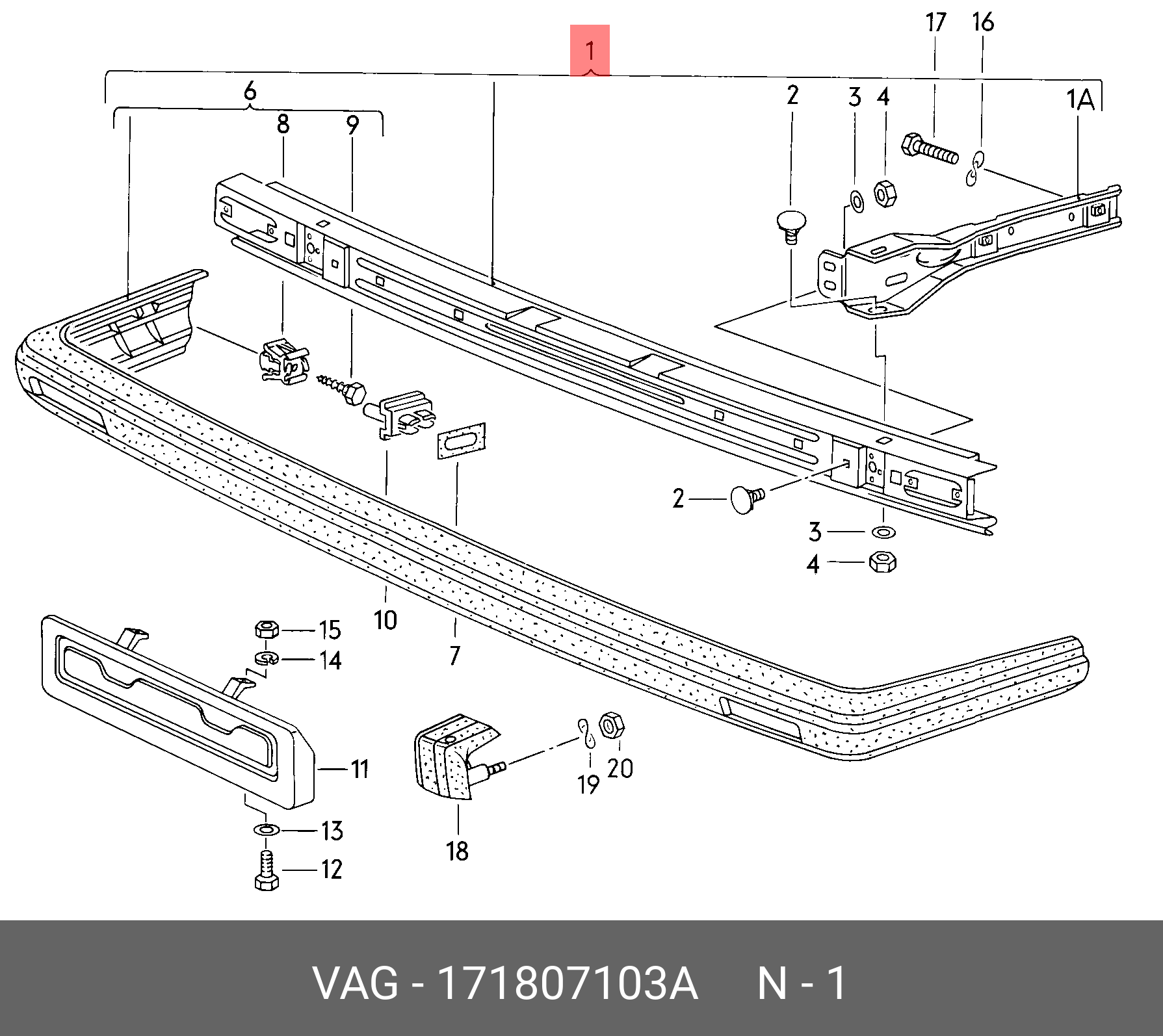 1
17 16
6
8 9
2 3 4
1A
2
3
4
10
7
15
14
11
13
12
18
19 20

VAG - 171807103A N - 1