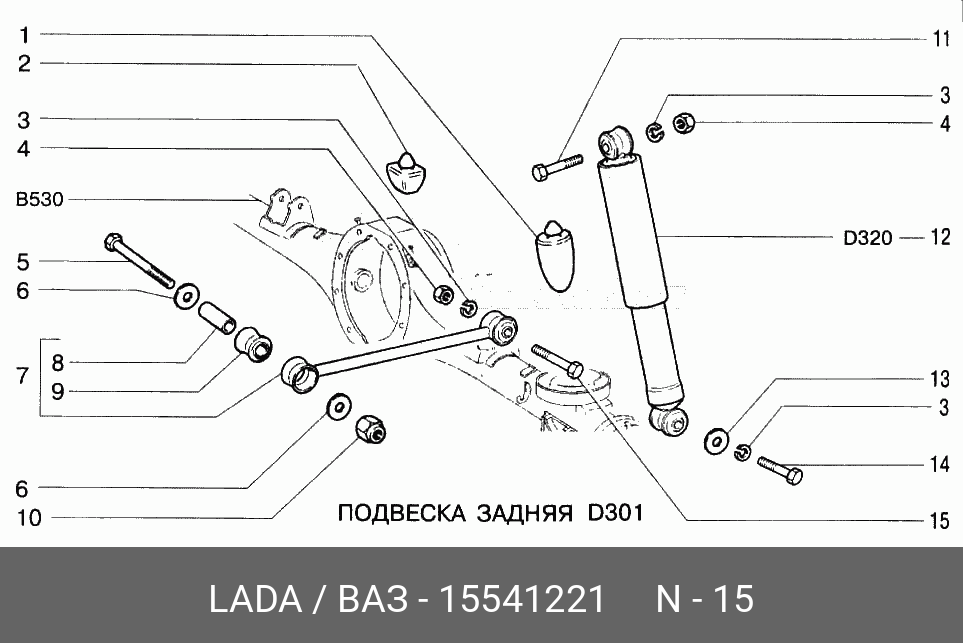 1
2
3
4
B530
5
6
7
8
9
6
10
11
3
4
D320 — 12
13
3
14
15

ПОДВЕСКА ЗАДНЯЯ D301

LADA / ВАЗ - 15541221 N - 15