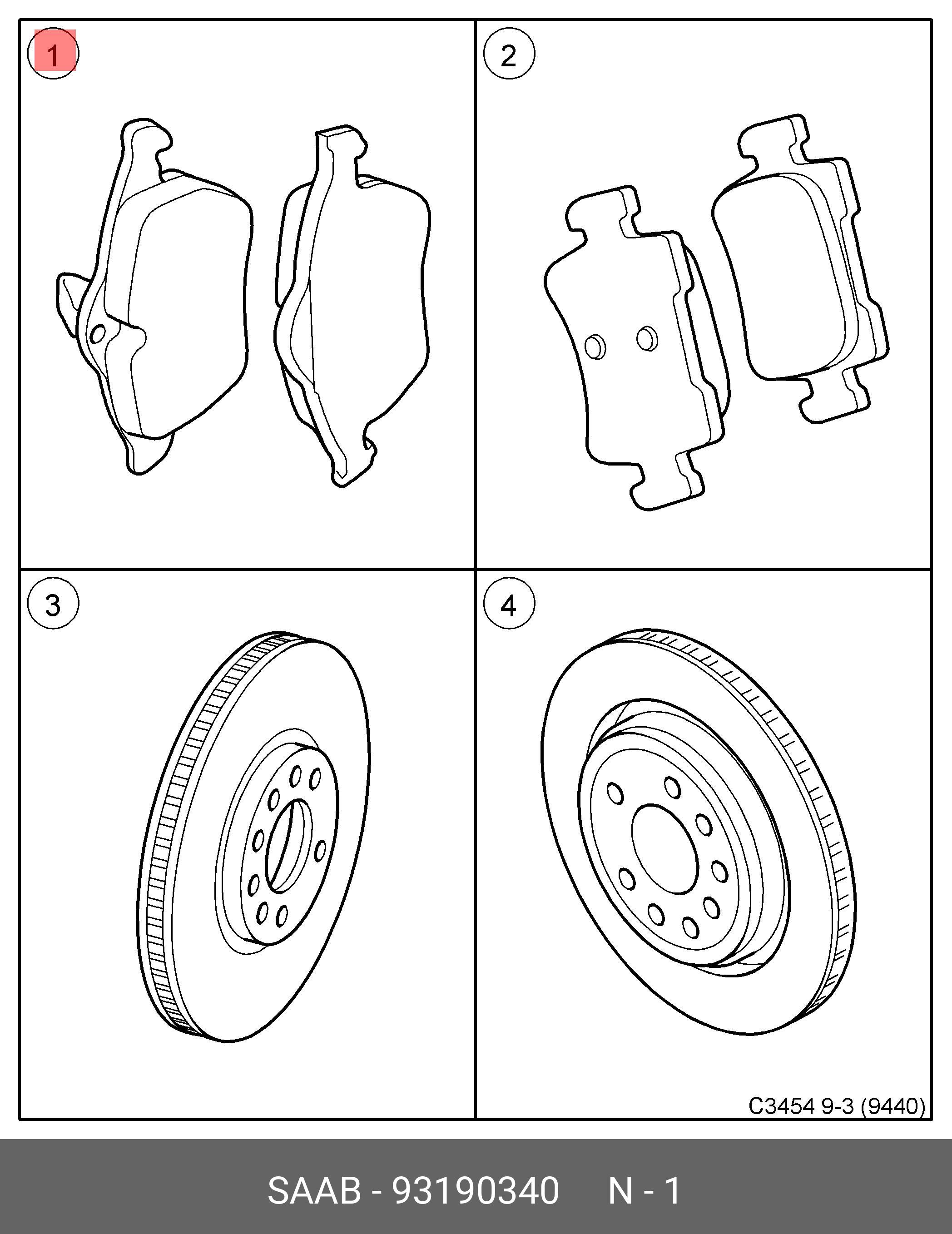 1

2

3

4

C3454 9-3 (9440)

SAAB - 93190340 N - 1