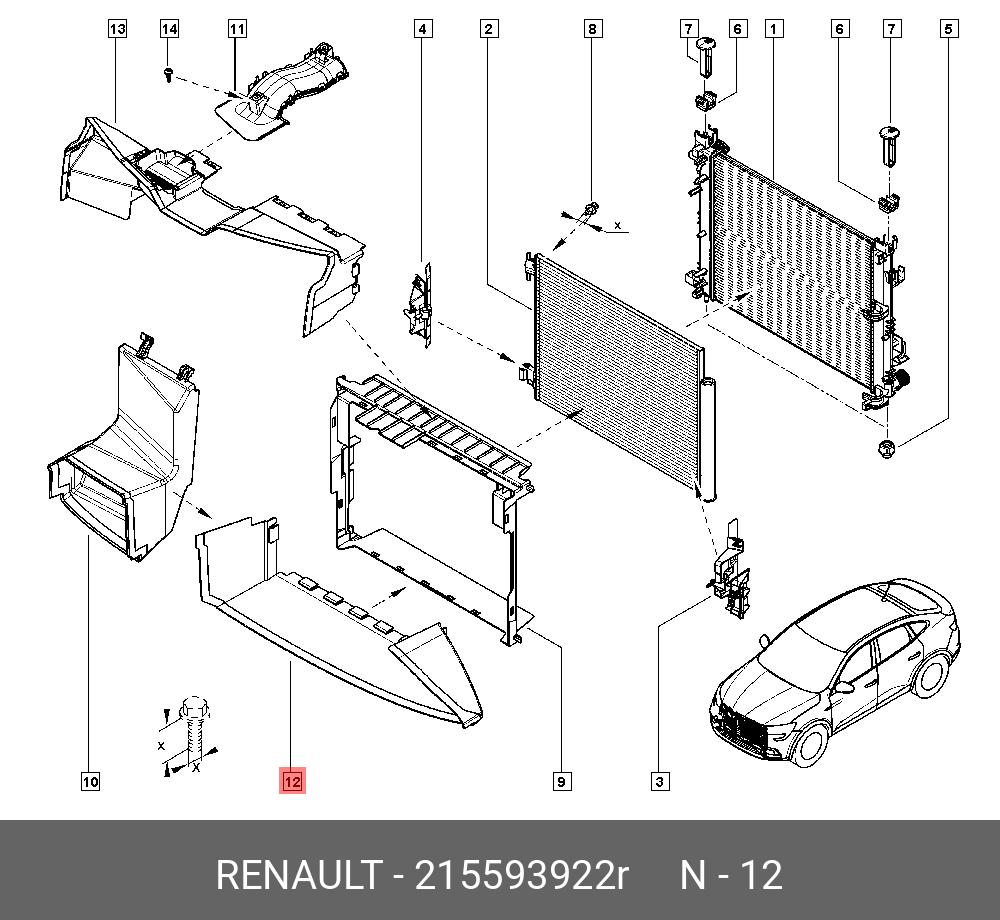 13
14
11
4
2
8
7
6
1
6
7
5
x
x
X
10
12
9
3
RENAULT - 215593922r N - 12