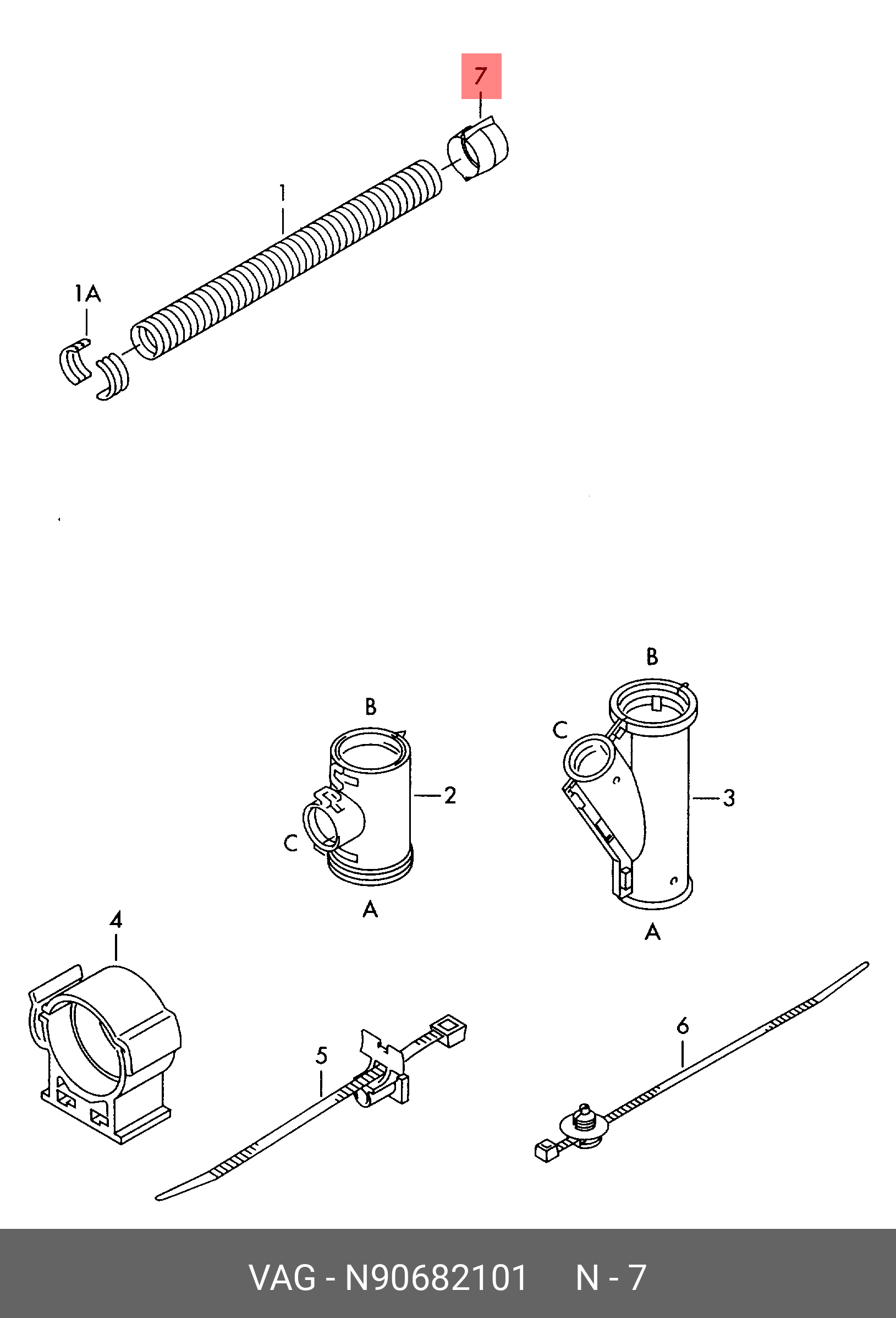 7
1
1A
B
C
2
A
B
C
3
A
4
5
6
VAG - N90682101 N - 7