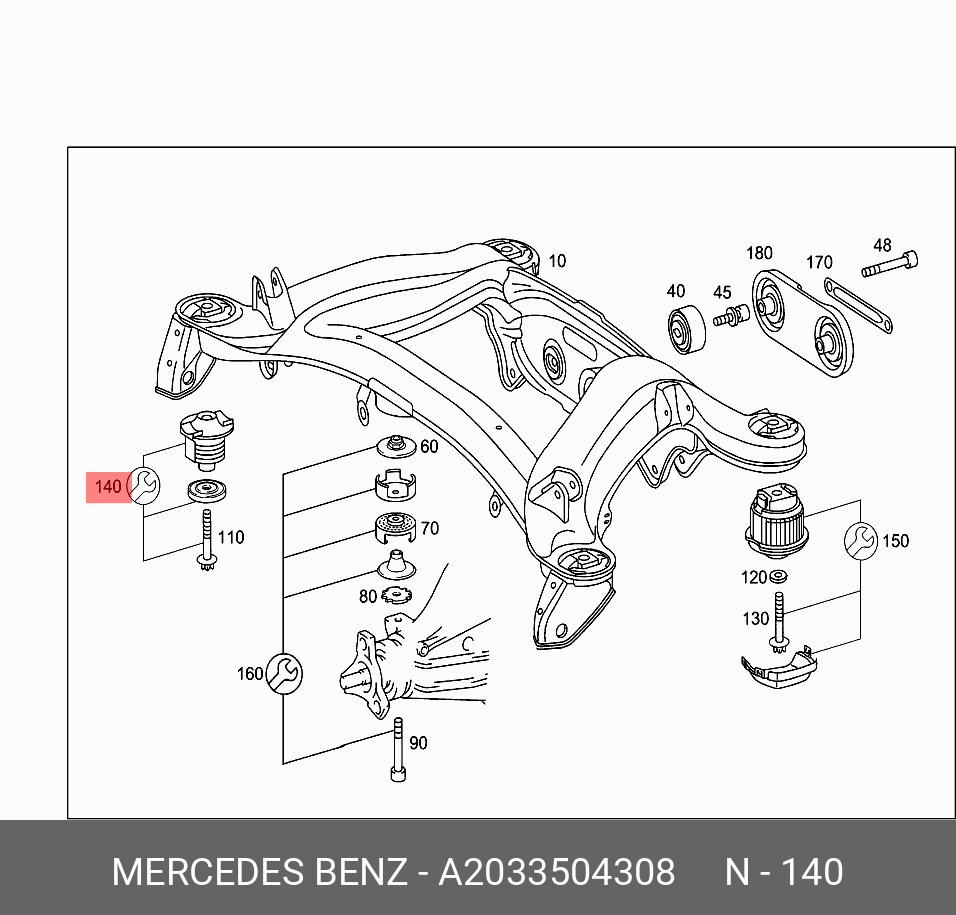 10
180
170
48
40
45
60
140
110
70
80
150
120
130
160
90

MERCEDES BENZ - A2033504308 N - 140