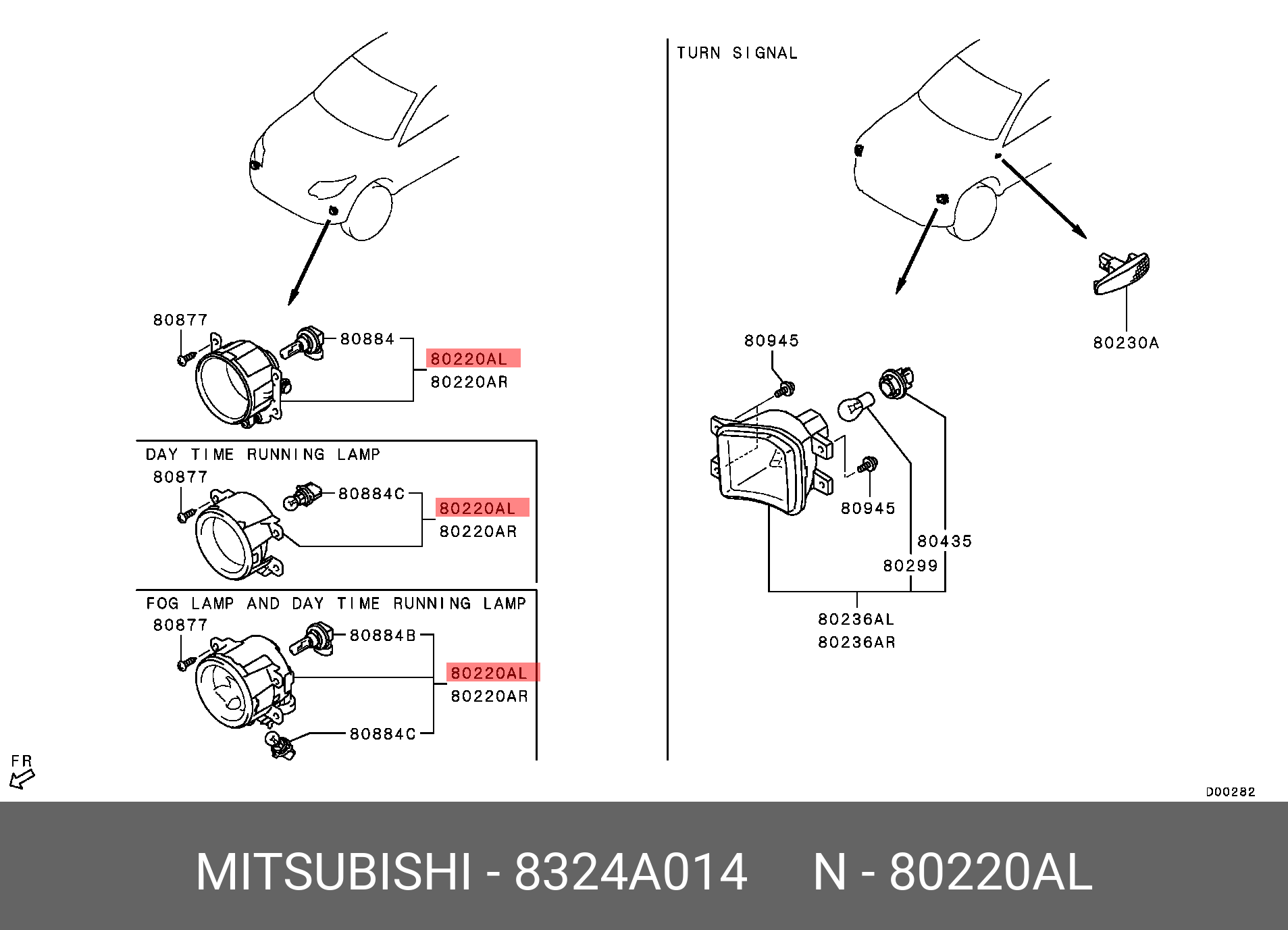 80877
80884
80220AL
80220AR

DAY TIME RUNNING LAMP
80877
80884C
80220AL
80220AR

FOG LAMP AND DAY TIME RUNNING LAMP
80877
80884B
80220AL
80220AR
80884C

FR

TURN SIGNAL
80945
80230A
80945
80435
80299
80236AL
80236AR

D00282

MITSUBISHI - 8324A014 N - 80220AL