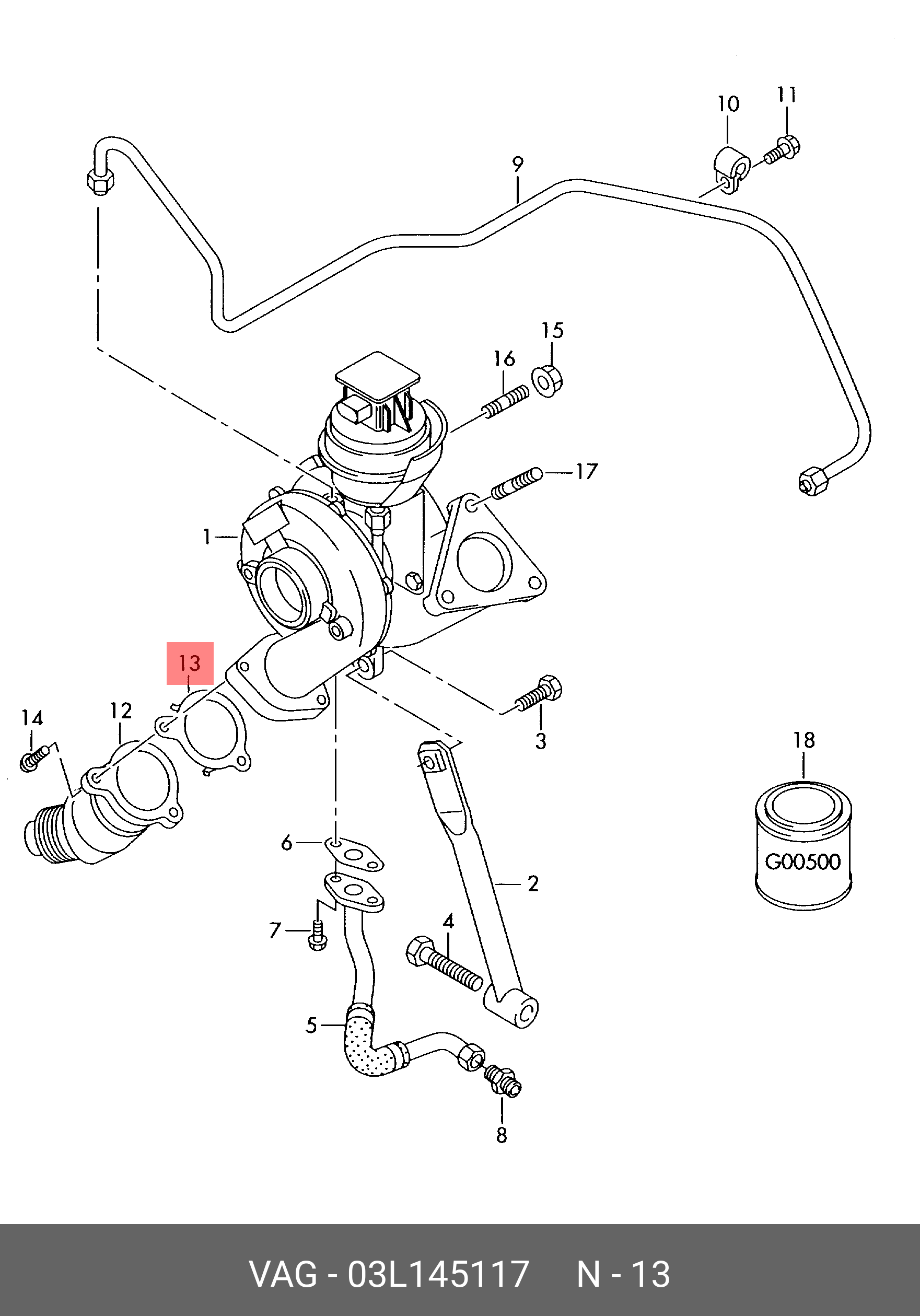 10
11
9
15
16
17
1
13
14
12
3
18
G00500
6
2
7
4
5
8
VAG - 03L145117 N - 13