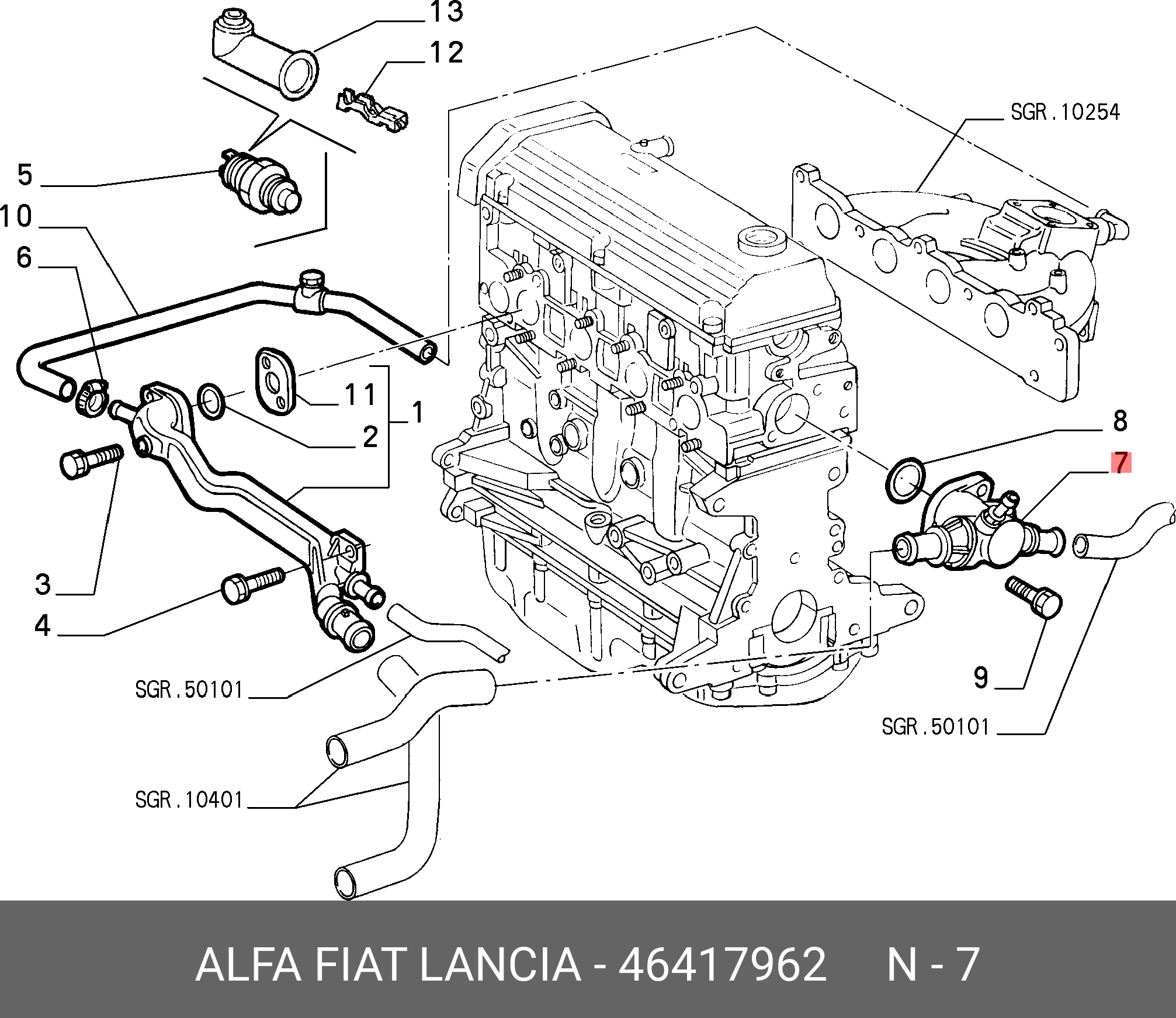 13
12
SGR.10254
5
10
6
11
1
2
8
7
3
4
9
SGR.50101
SGR.50101
SGR.10401

ALFA FIAT LANCIA - 46417962 N - 7