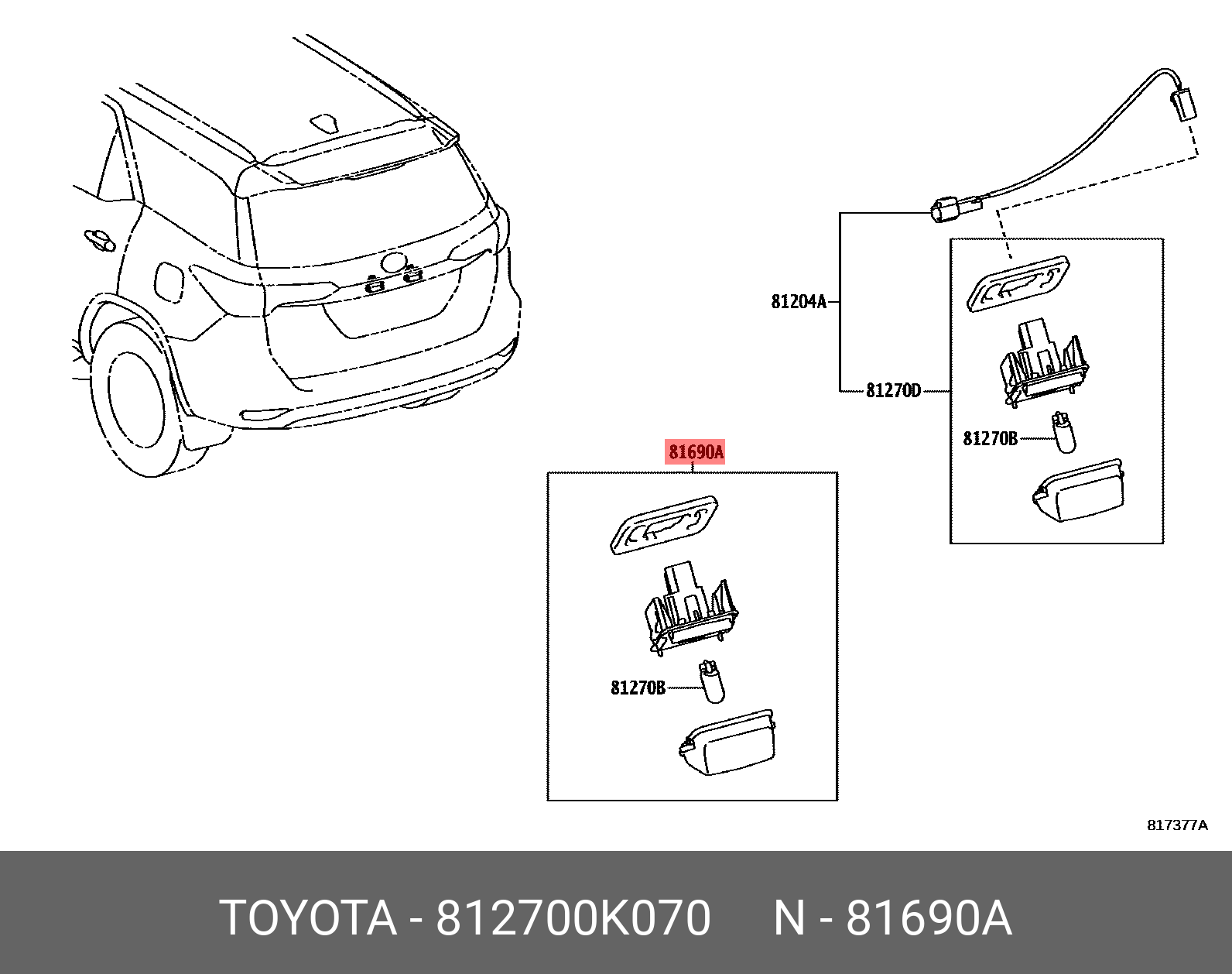 81204A

81270D

81270B

81690A

81270B

817377A

TOYOTA - 812700K070     N - 81690A