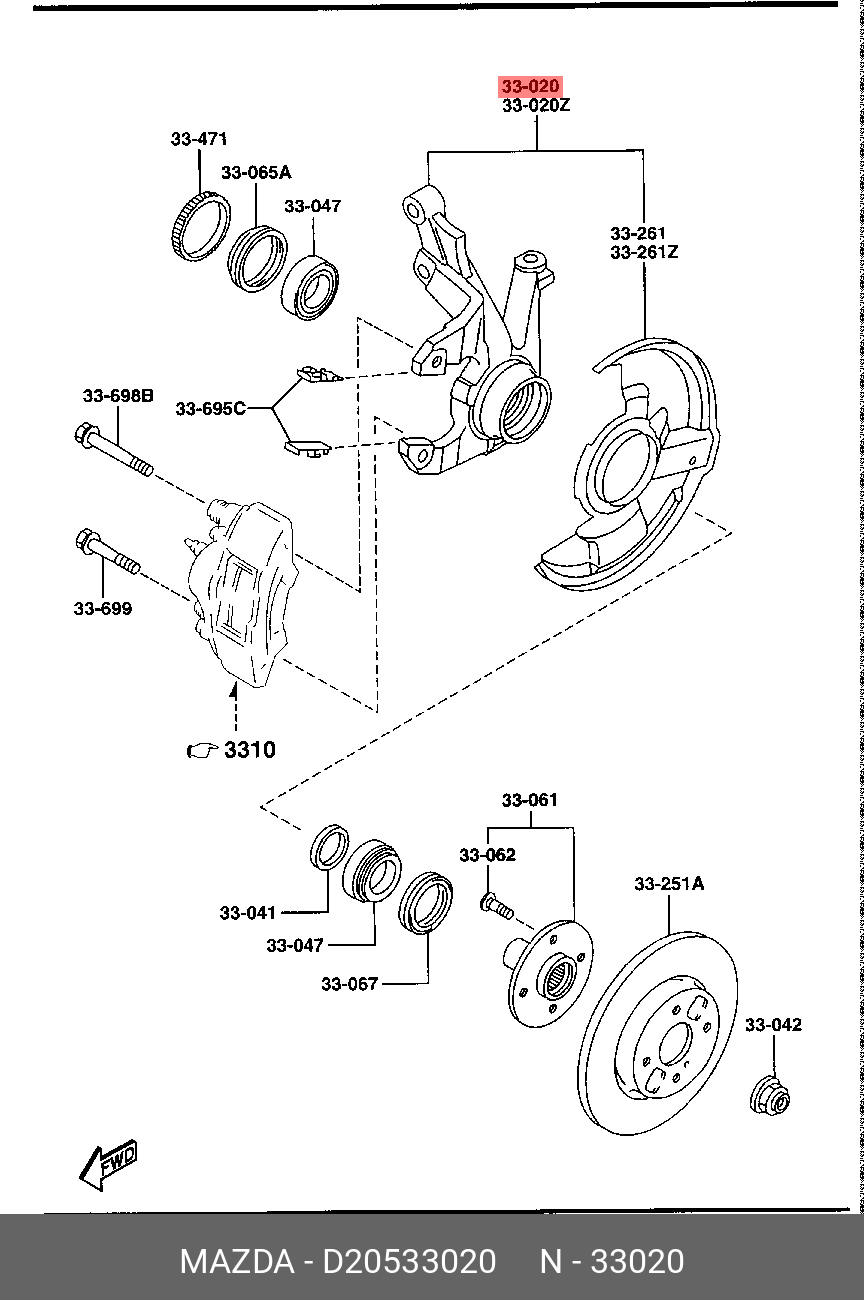 33-020
33-020Z

33-471

33-065A

33-047

33-261
33-261Z

33-698B

33-695C

33-699

3310

33-061

33-062

33-251A

33-041

33-047

33-067

33-042

FWD

MAZDA - D20533020 N - 33020