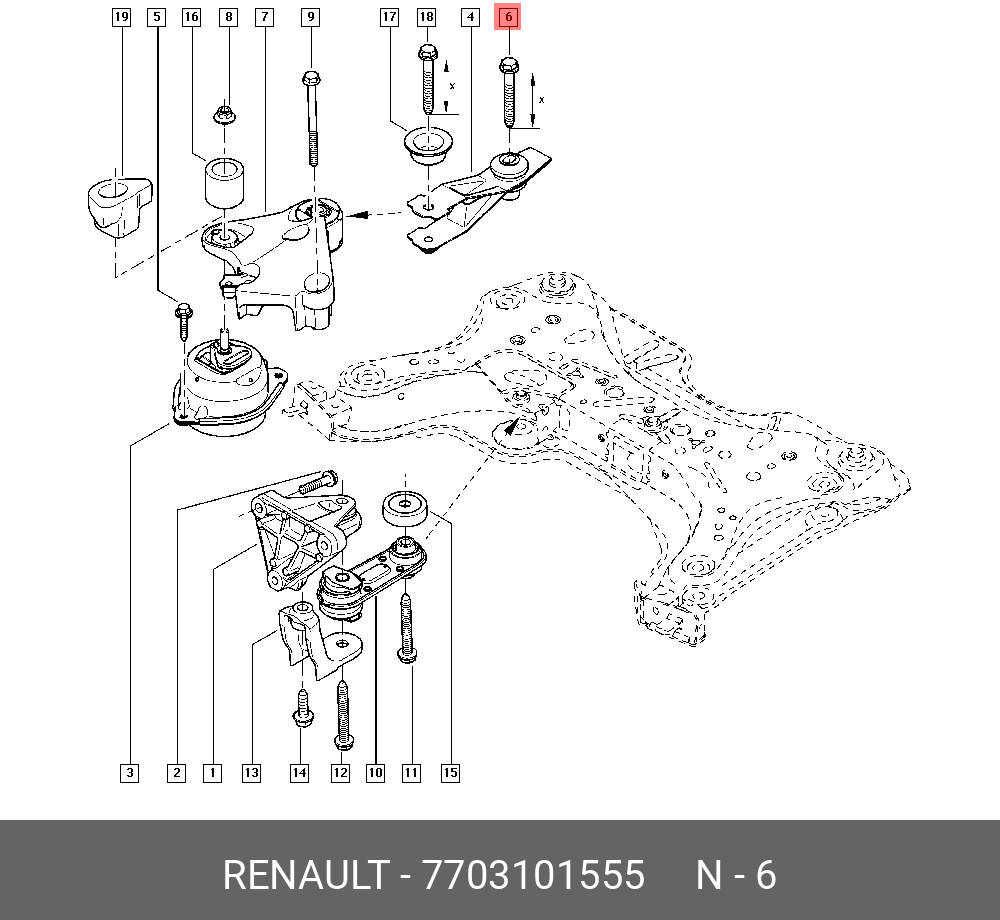 19 5 16 8 7 9 17 18 4 6

x

x

3 2 1 13 14 12 10 11 15

RENAULT - 7703101555 N - 6