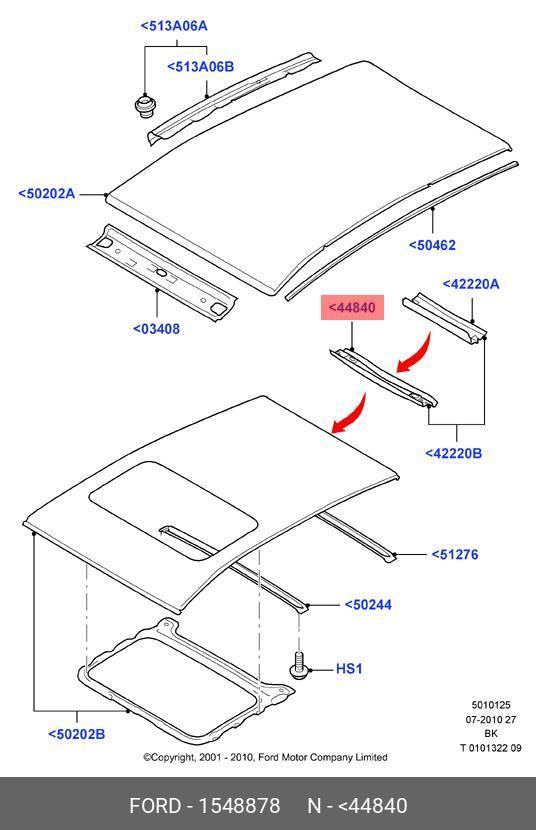 <513A06A
<513A06B
<50202A
<50462
<03408
<44840
<42220A
<42220B
<51276
<50244
HS1
<50202B

5010125
07-2010 27
BK
T 0101322 09

©Copyright, 2001 - 2010, Ford Motor Company Limited

FORD - 1548878 N - <44840