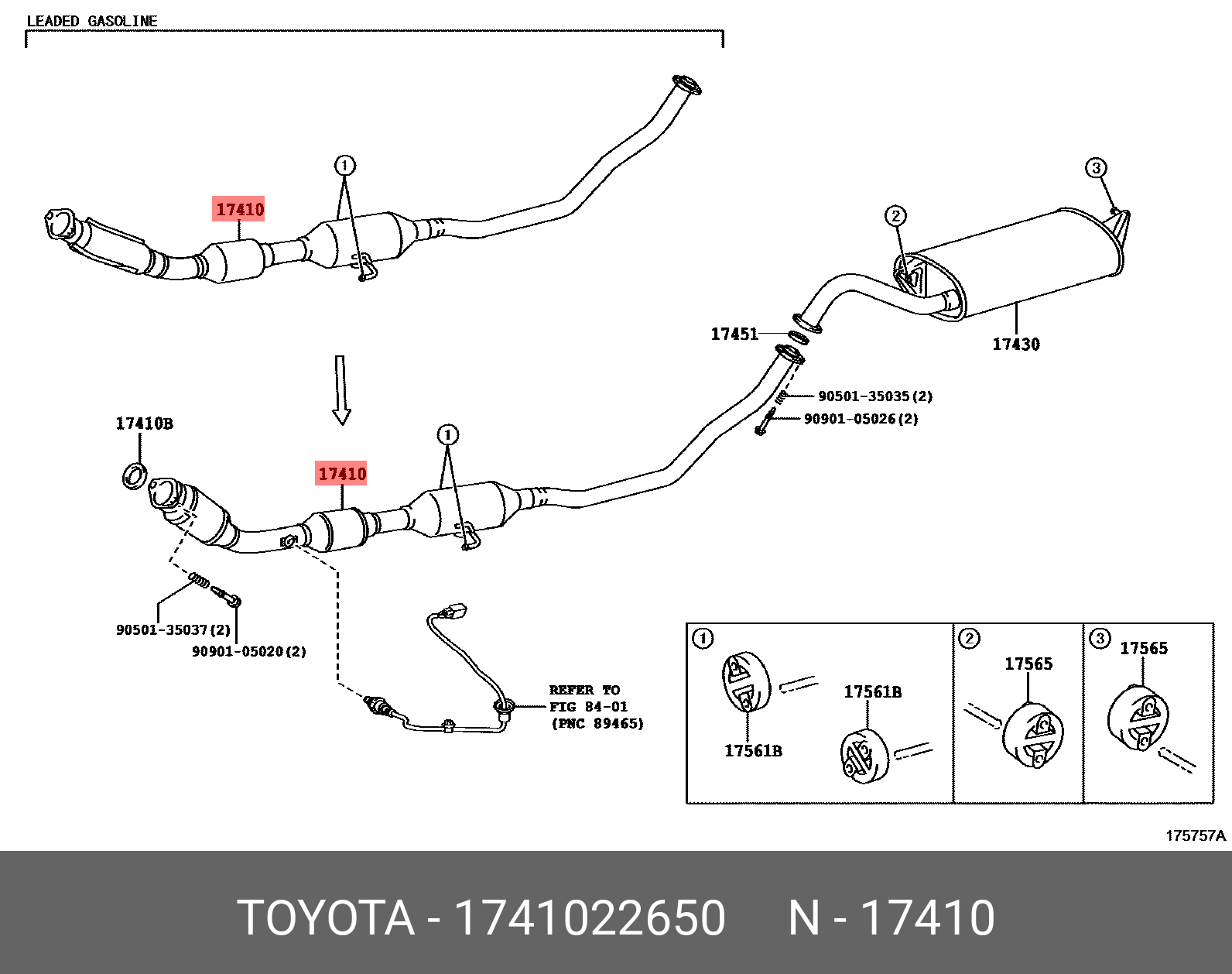 LEADED GASOLINE

①
17410

③
②
17451
17430
90501-35035(2)
90901-05026(2)

17410B
①
17410

90501-35037(2)
90901-05020(2)

REFER TO
FIG 84-01
(PNC 89465)

①
17561B
17561B

②
17565

③
17565

175757A

TOYOTA - 1741022650 N - 17410