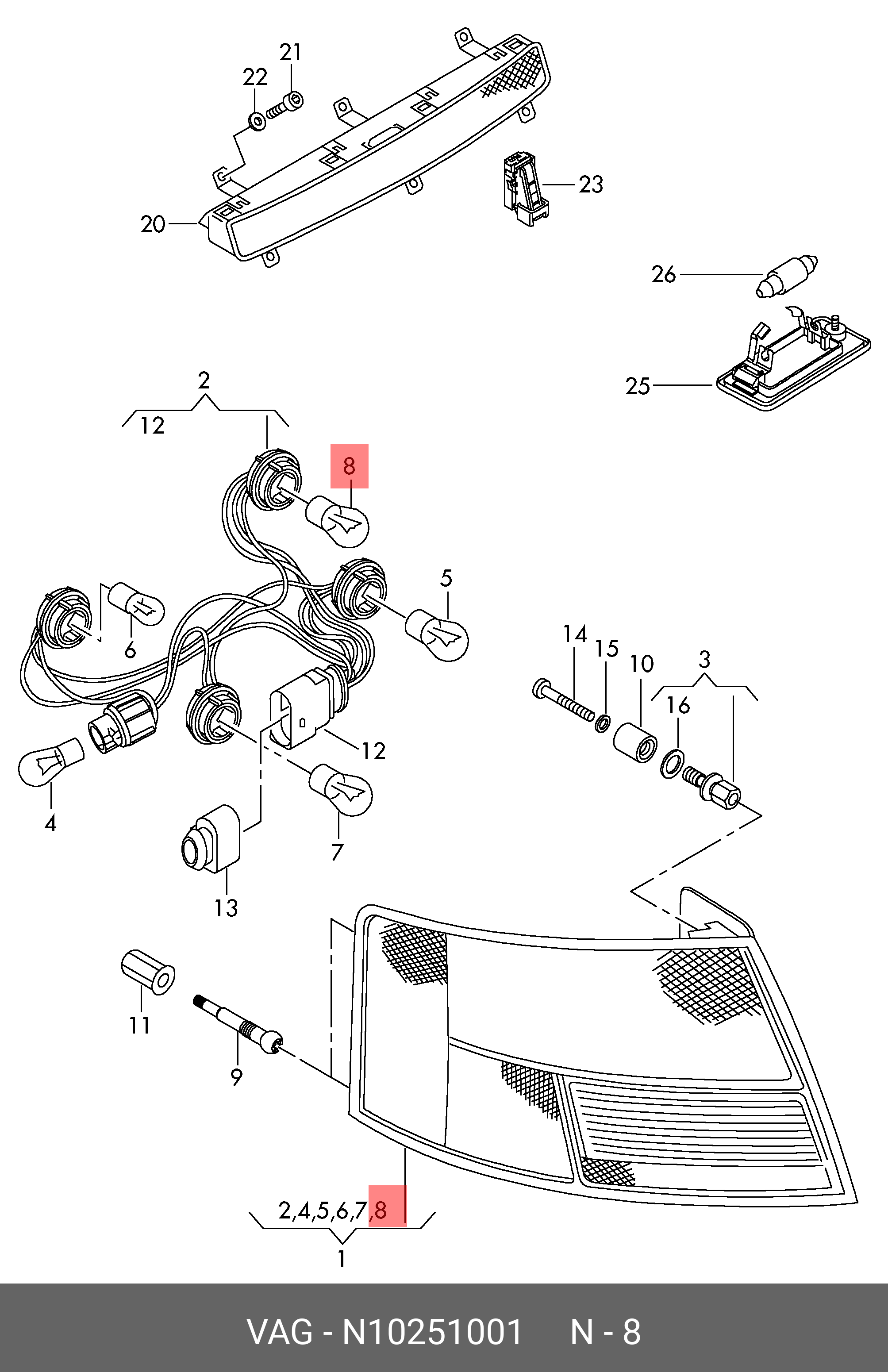 21
22
23
20
26
25
2
12
8
5
6
14
15
10
3
16
12
4
7
13
11
9
2,4,5,6,7,8
1
VAG - N10251001 N - 8