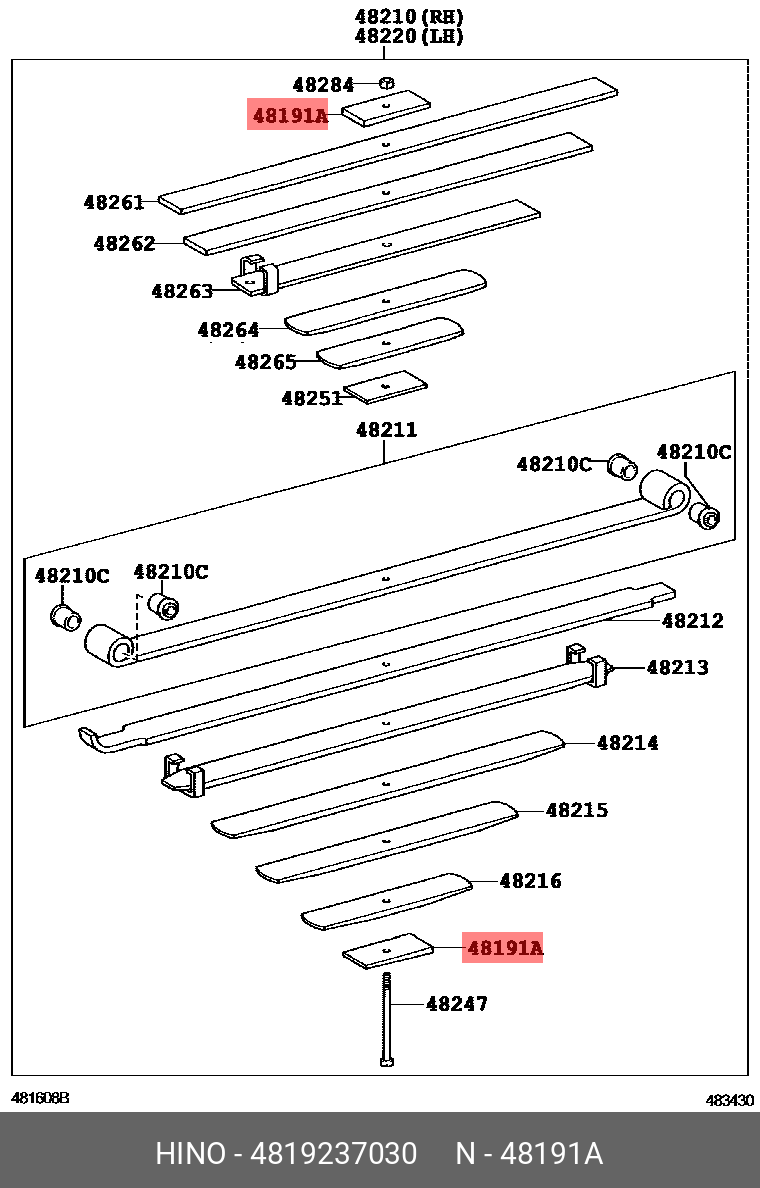 48210(RH)
48220(LH)

48284
48191A
48261
48262
48263
48264
48265
48251
48211
48210C
48210C
48210C
48210C
48212
48213
48214
48215
48216
48191A
48247

481608B
483430

HINO - 4819237030 N - 48191A