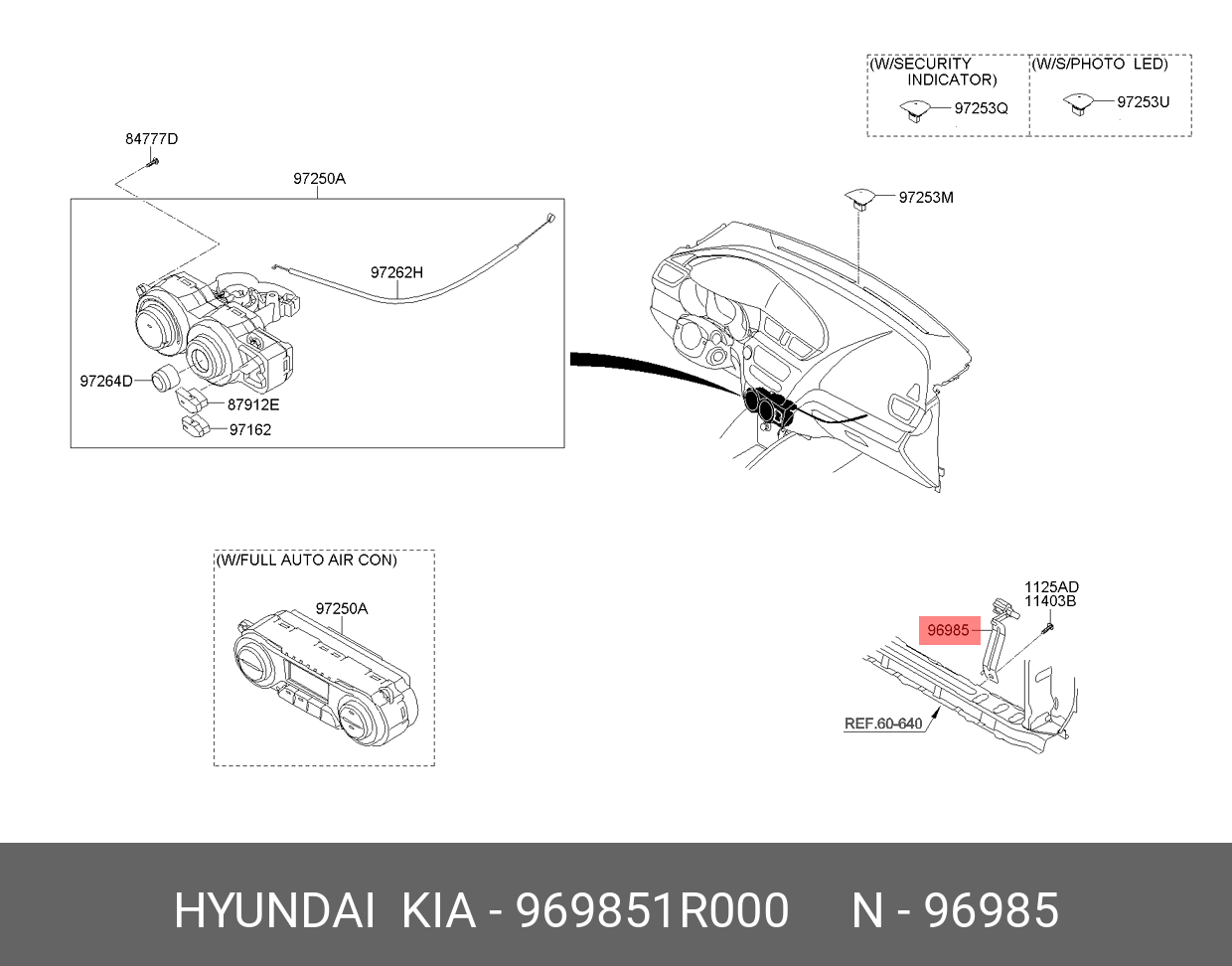 (W/SECURITY INDICATOR)
97253Q
(W/S/PHOTO LED)
97253U

84777D
97250A
97262H
97264D
87912E
97162

97253M

(W/FULL AUTO AIR CON)
97250A

1125AD
11403B
96985
REF.60-640

HYUNDAI KIA - 969851R000 N - 96985