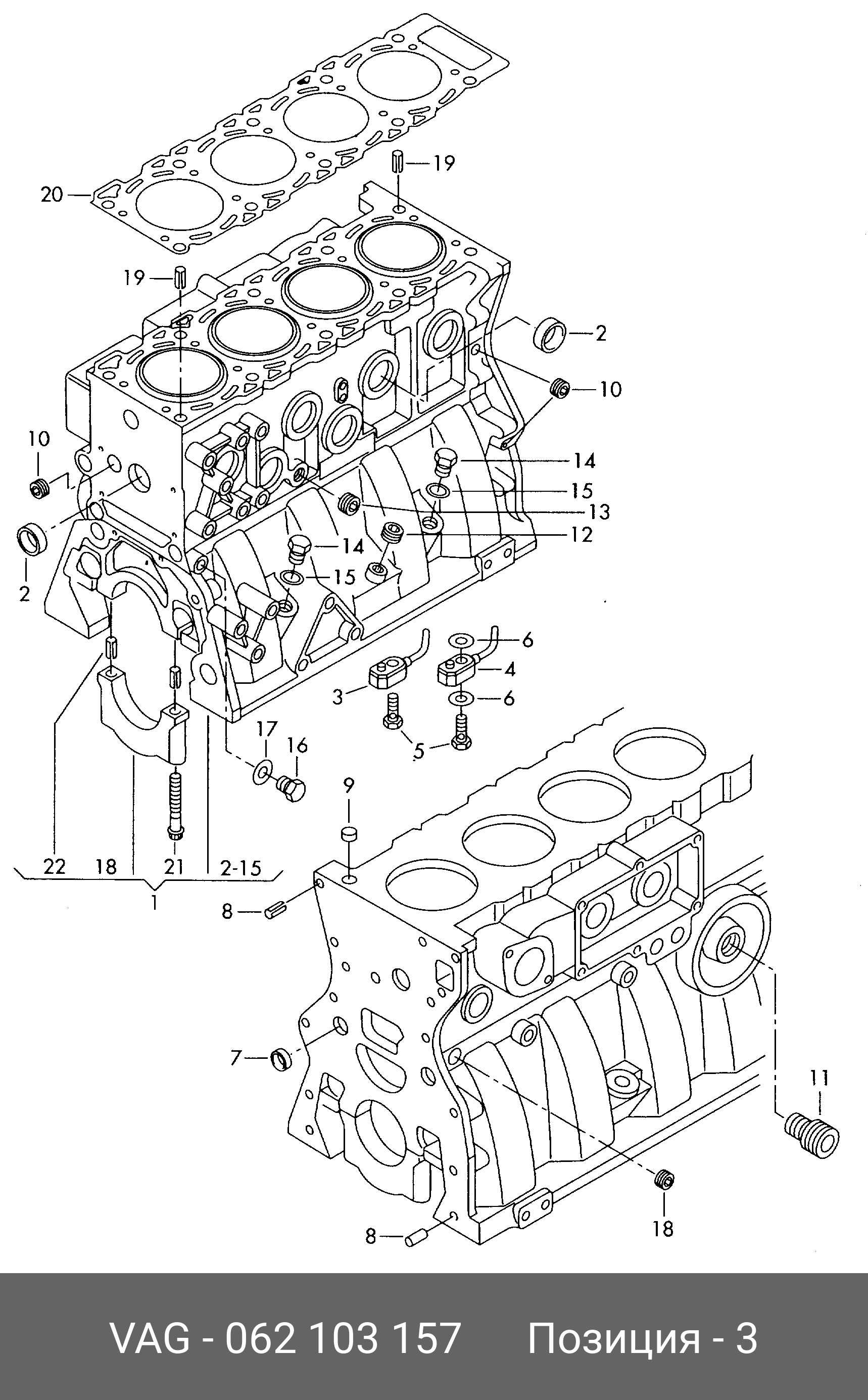 20
19
19
2
10
10
14
15
13
12
14
15
2
6
4
3
6
5
17
16
9
22
18
21
2-15
1
8
7
11
18
8

VAG - 062 103 157 Позиция - 3