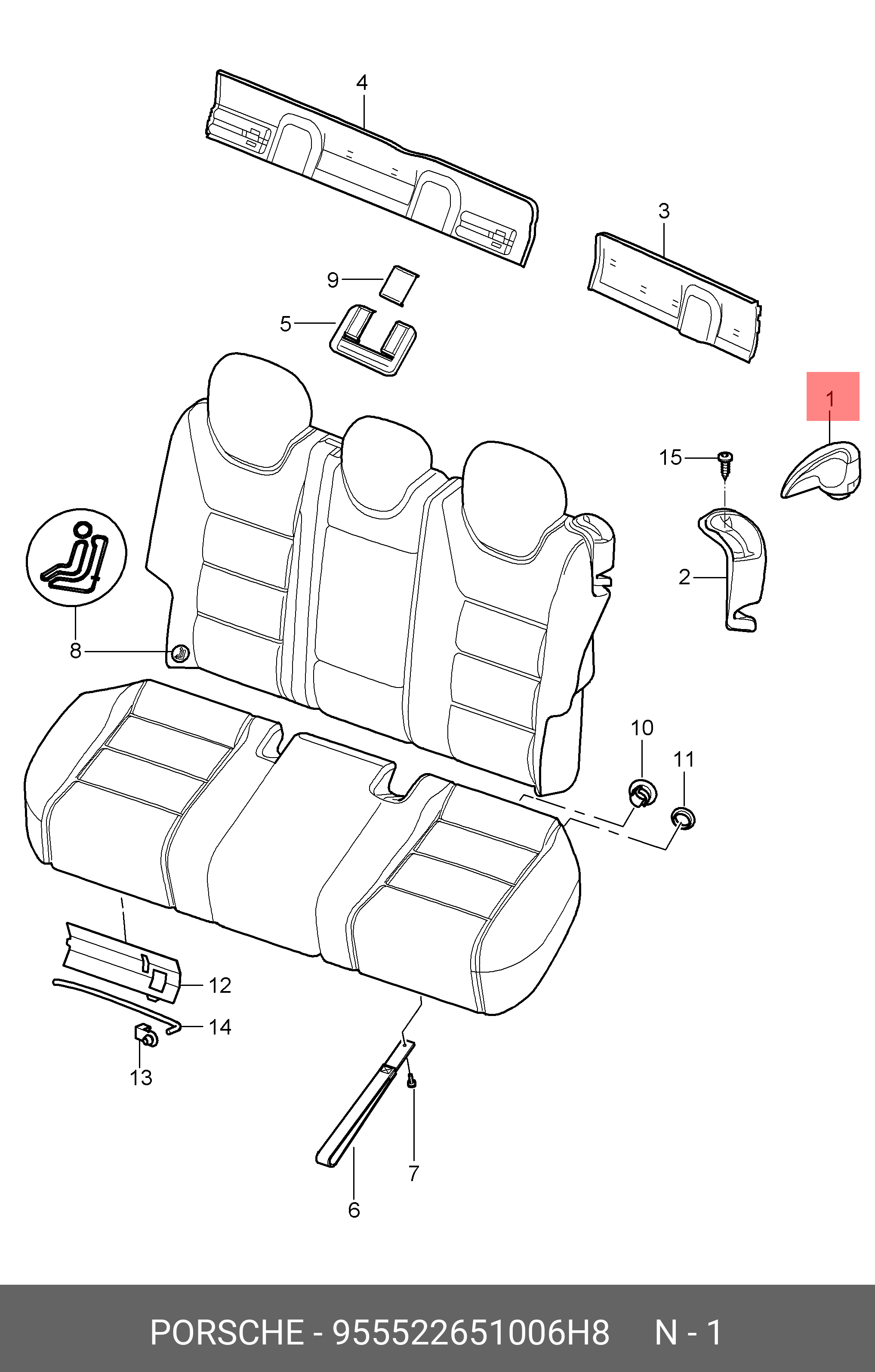 4
3
9
5
1
15
2
8
10
11
12
14
13
7
6

PORSCHE - 955522651006H8 N - 1