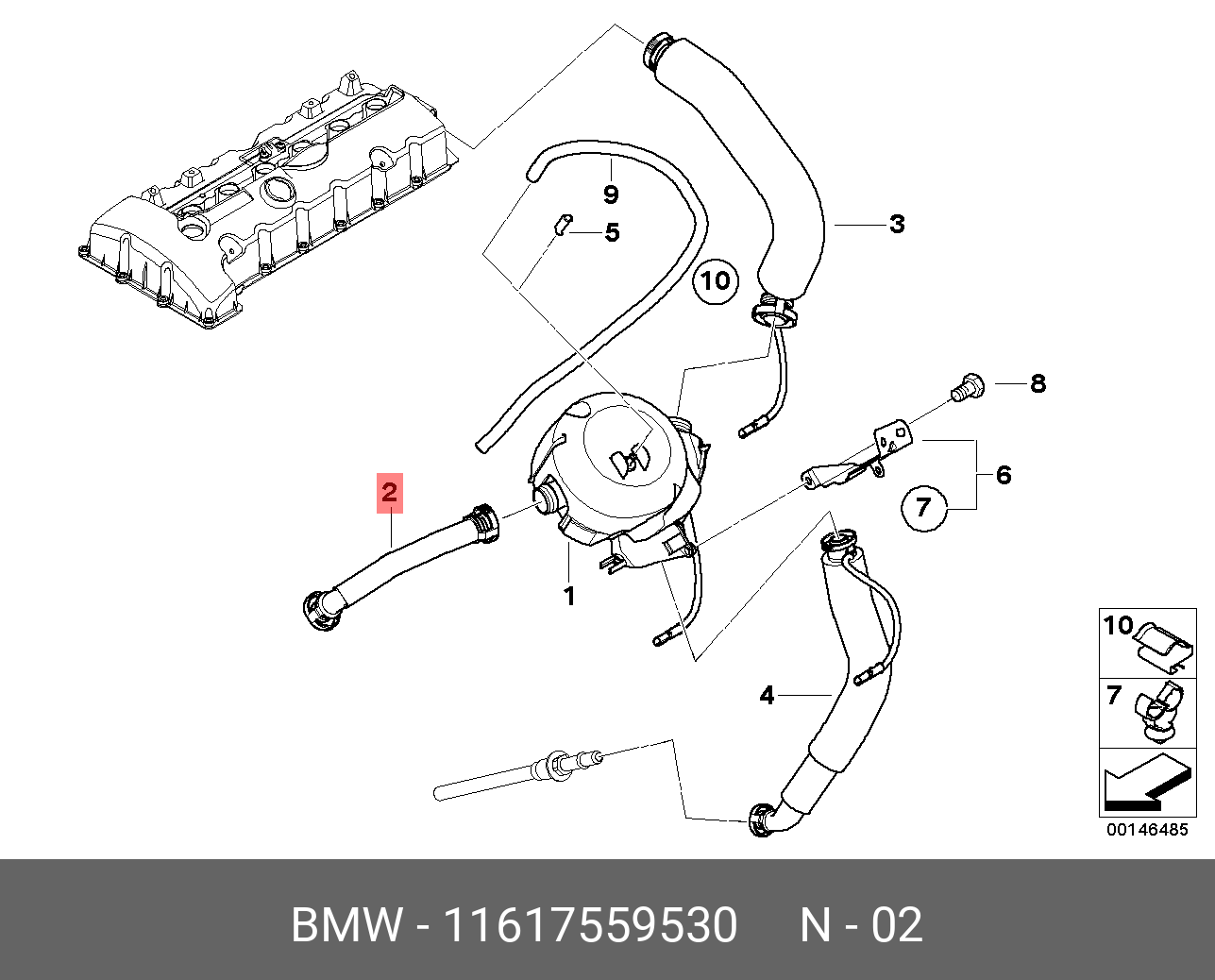 9
5
3
10
8
6
7
2
1
4
10
7
00146485

BMW - 11617559530 N - 02