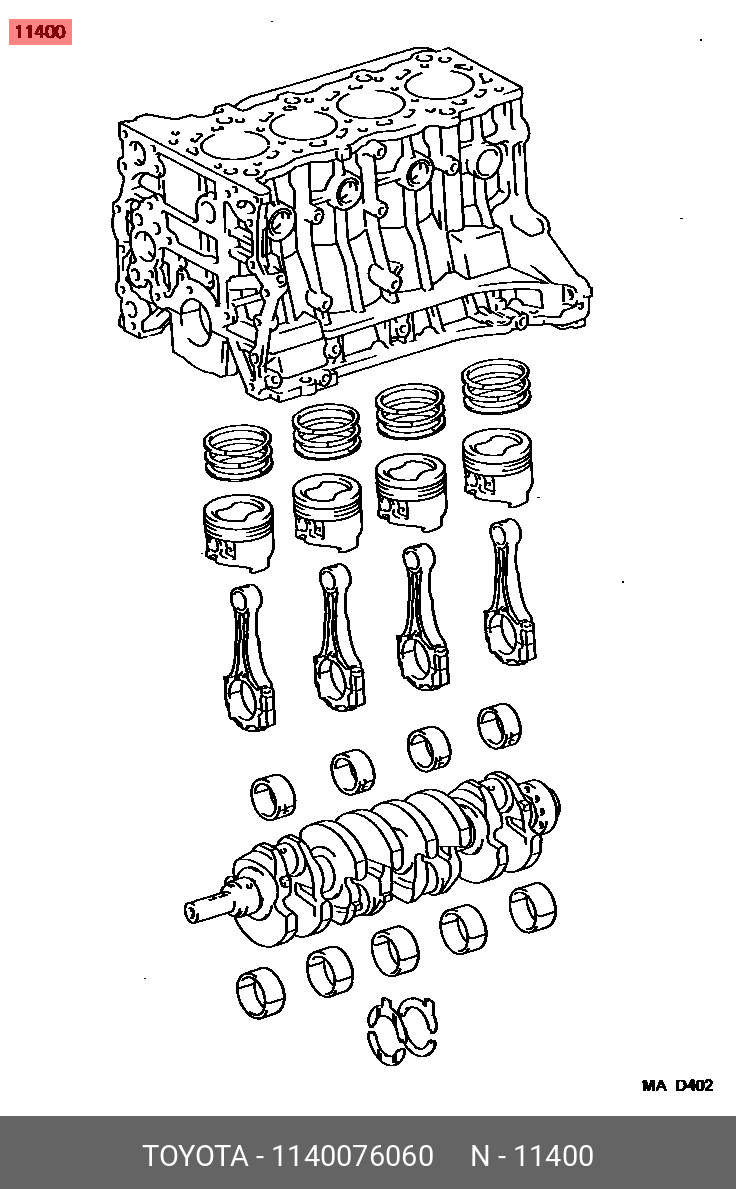 11400

MA D402

TOYOTA - 1140076060 N - 11400