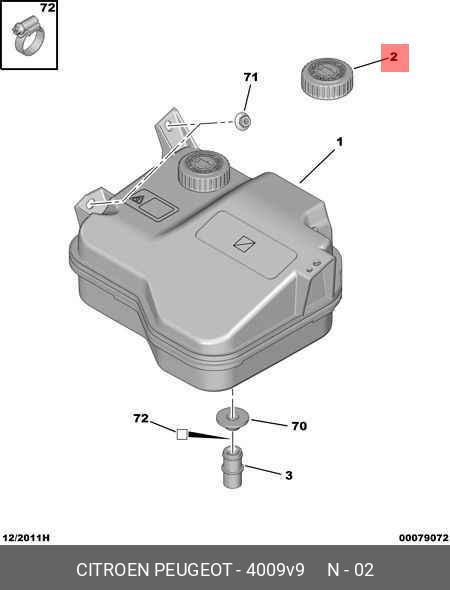 72

71

2

1

72

70

3

12/2011H

00079072

CITROEN PEUGEOT - 4009v9 N - 02