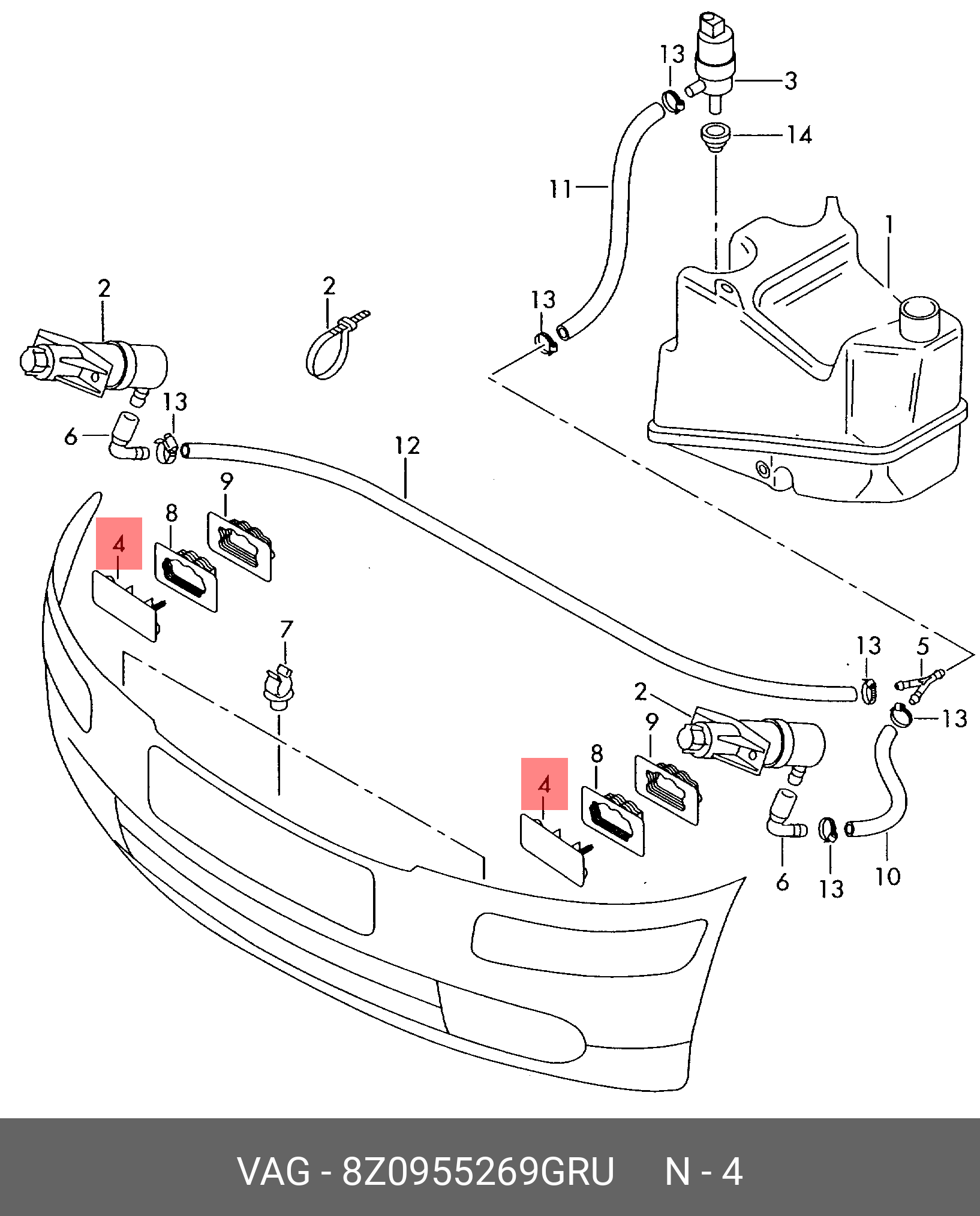 13
3
14
11
1
2
2
13
13
6
12
9
8
4
7
13
5
2
13
9
8
4
6
13
10

VAG - 8Z0955269GRU N - 4