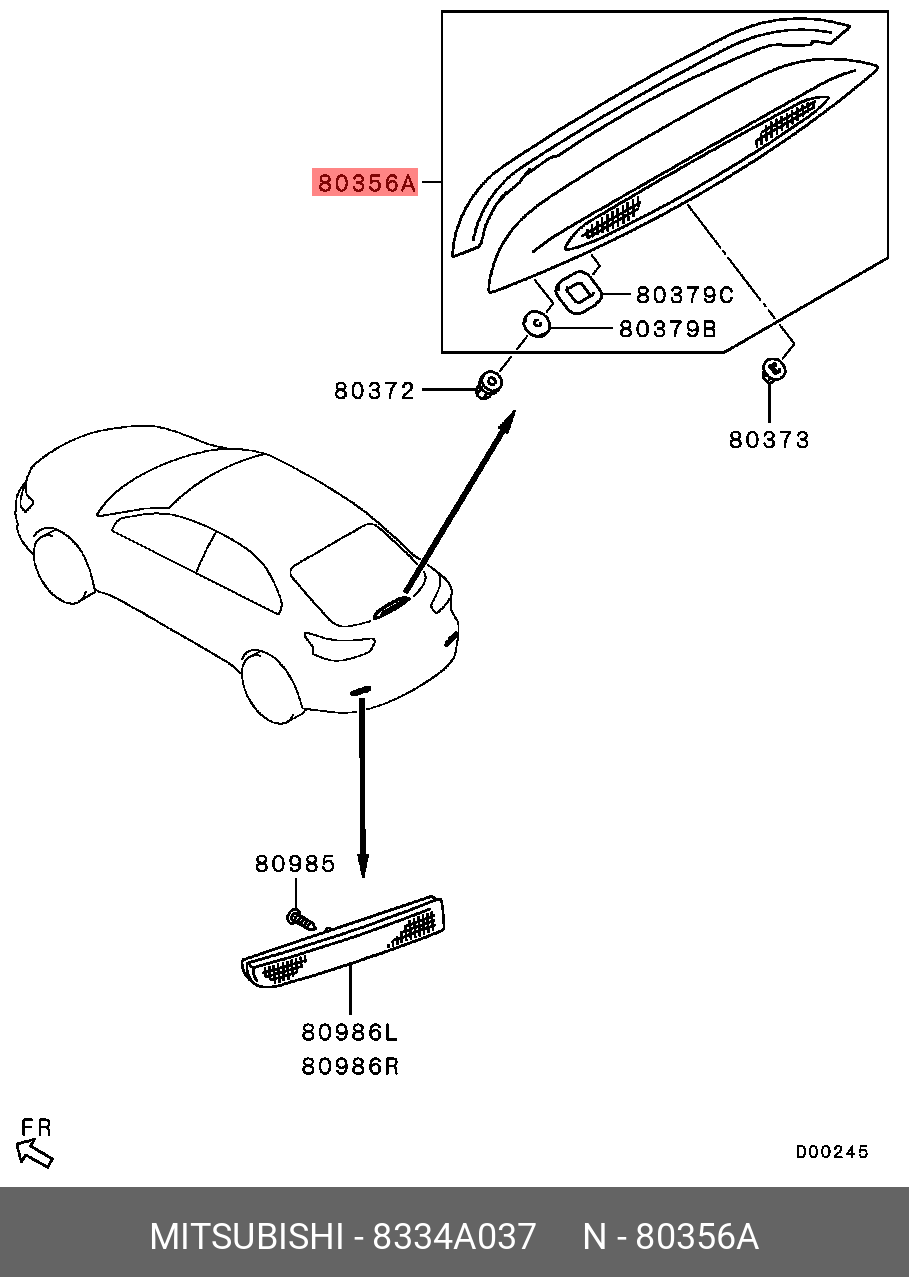 80356A

80379C

80379B

80372

80373

80985

80986L
80986R

FR

D00245

MITSUBISHI - 8334A037 N - 80356A