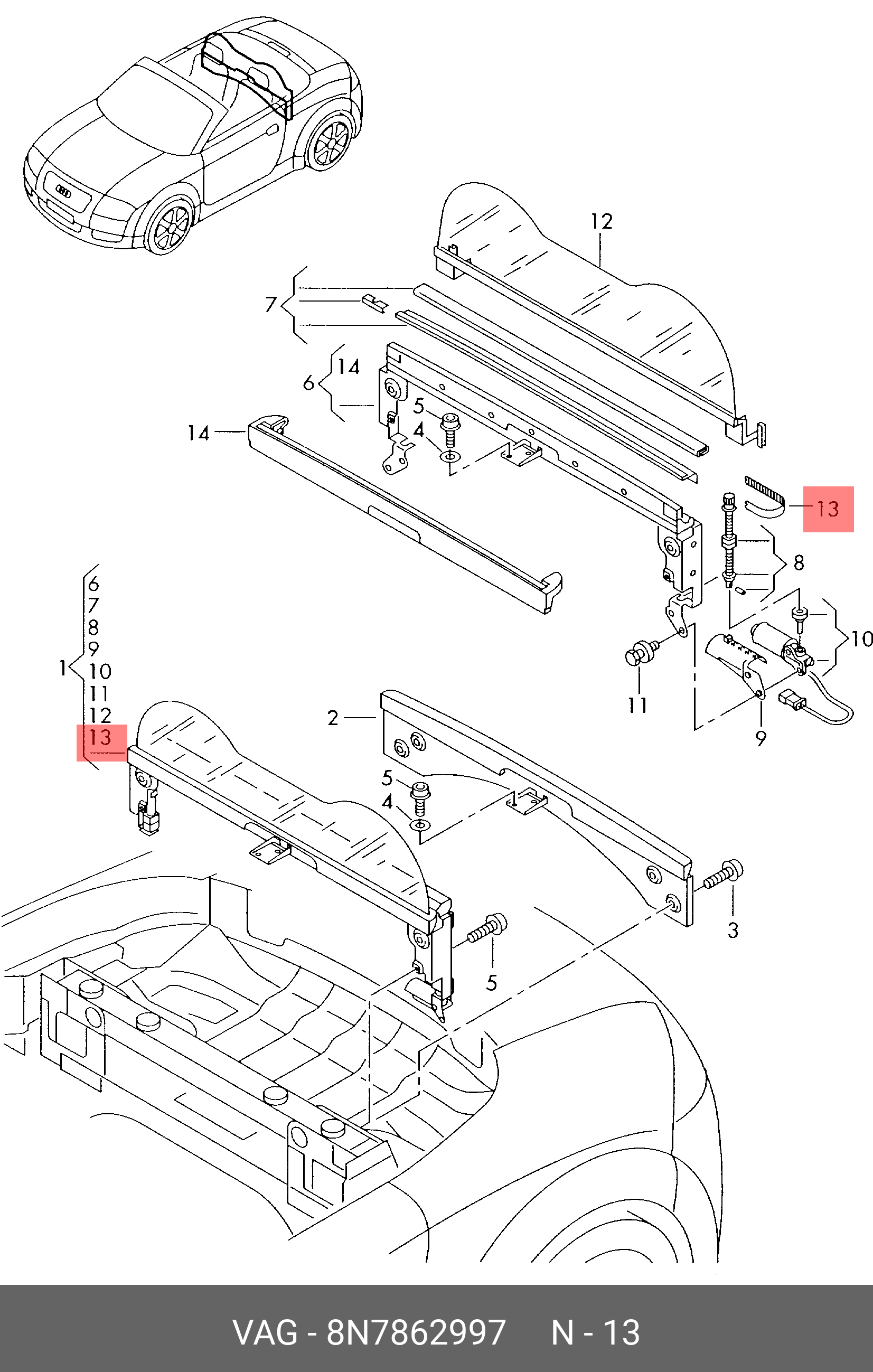 12
7
14
6
5
4
14
13
8
10
11
9
6
7
8
9
1
10
11
12
13
2
5
4
3
5
VAG - 8N7862997 N - 13