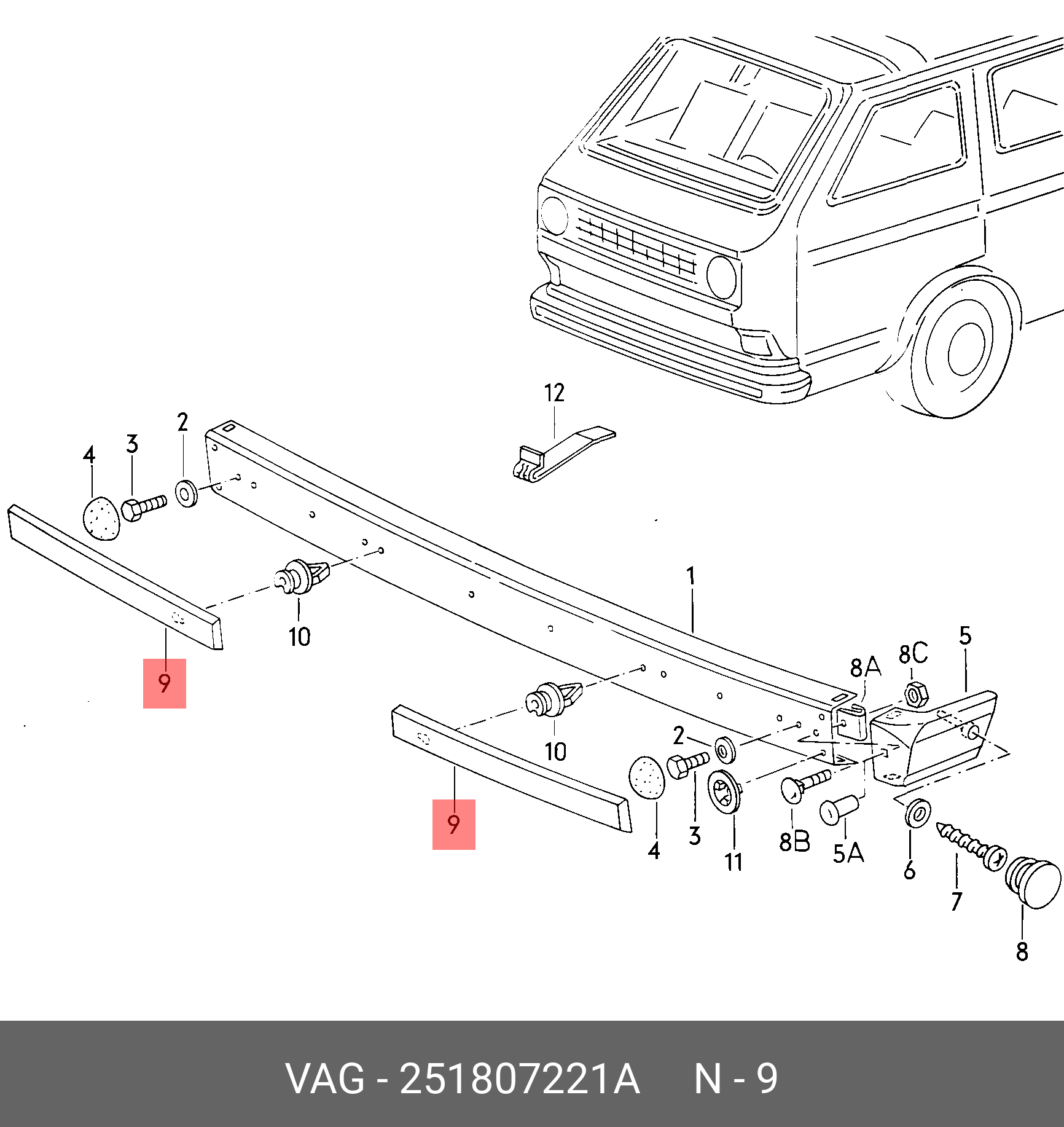 12
2
3
4
1
10
9
8A
8C
5
10
2
9
4
3
11
8B
5A
6
7
8

VAG - 251807221A N - 9