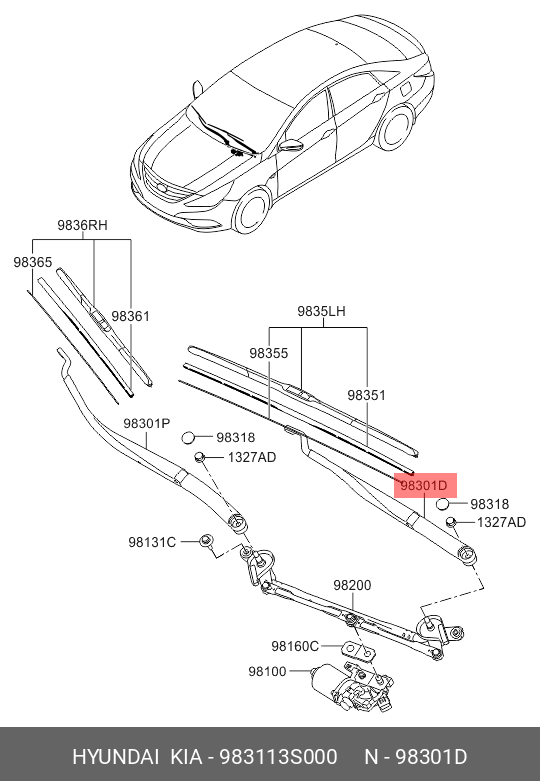 9836RH
98365
98361
9835LH
98355
98351
98301P
98318
1327AD
98301D
98318
1327AD
98131C
98200
98160C
98100

HYUNDAI KIA - 983113S000 N - 98301D