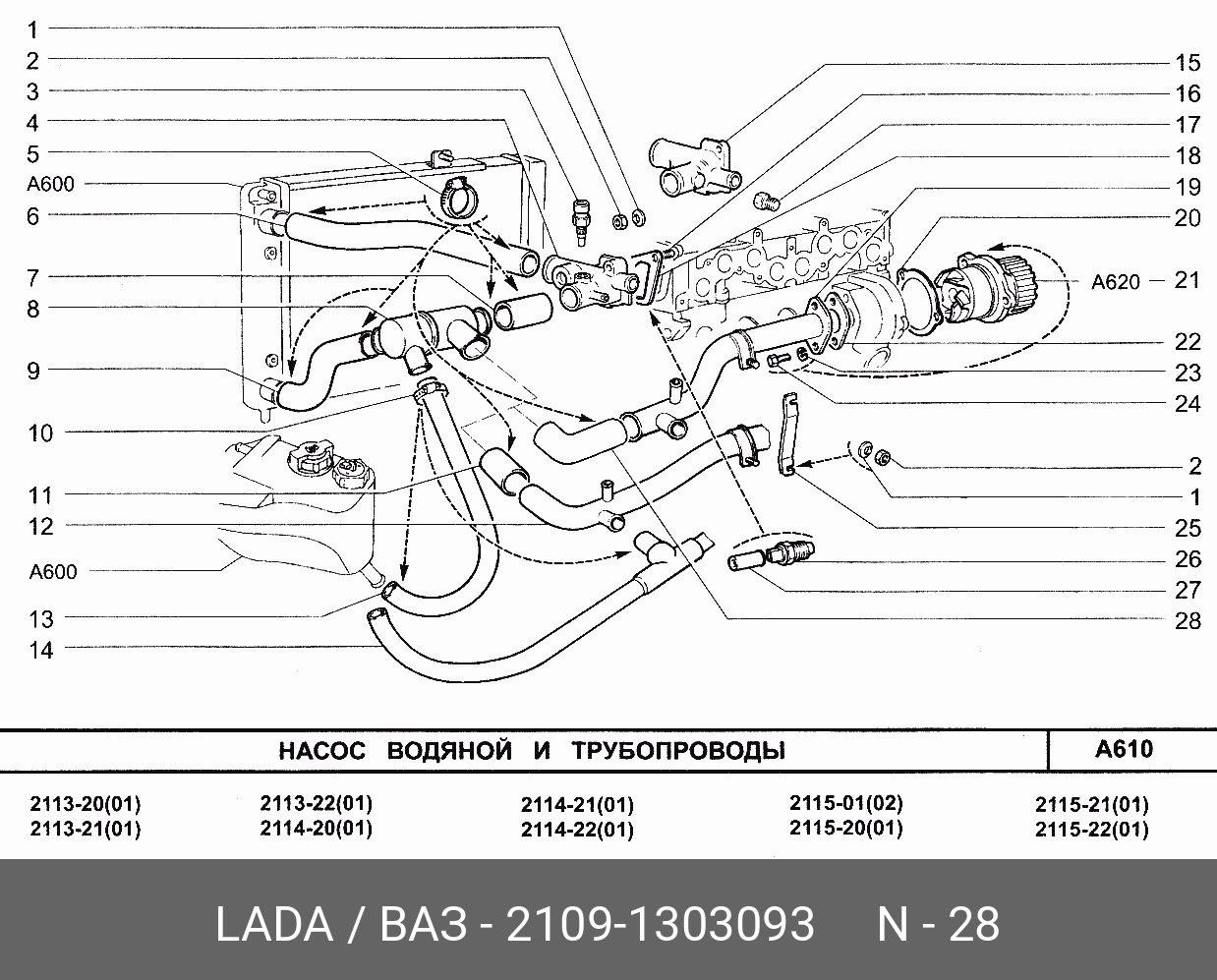 1
2
3
4
5
A600
6
7
8
9
10
11
12
A600
13
14

15
16
17
18
19
20
A620 21
22
23
24
2
1
25
26
27
28

НАСОС ВОДЯНОЙ И ТРУБОПРОВОДЫ

A610

2113-20(01)
2113-21(01)

2113-22(01)
2114-20(01)

2114-21(01)
2114-22(01)

2115-01(02)
2115-20(01)

2115-21(01)
2115-22(01)

LADA / ВАЗ - 2109-1303093 N - 28