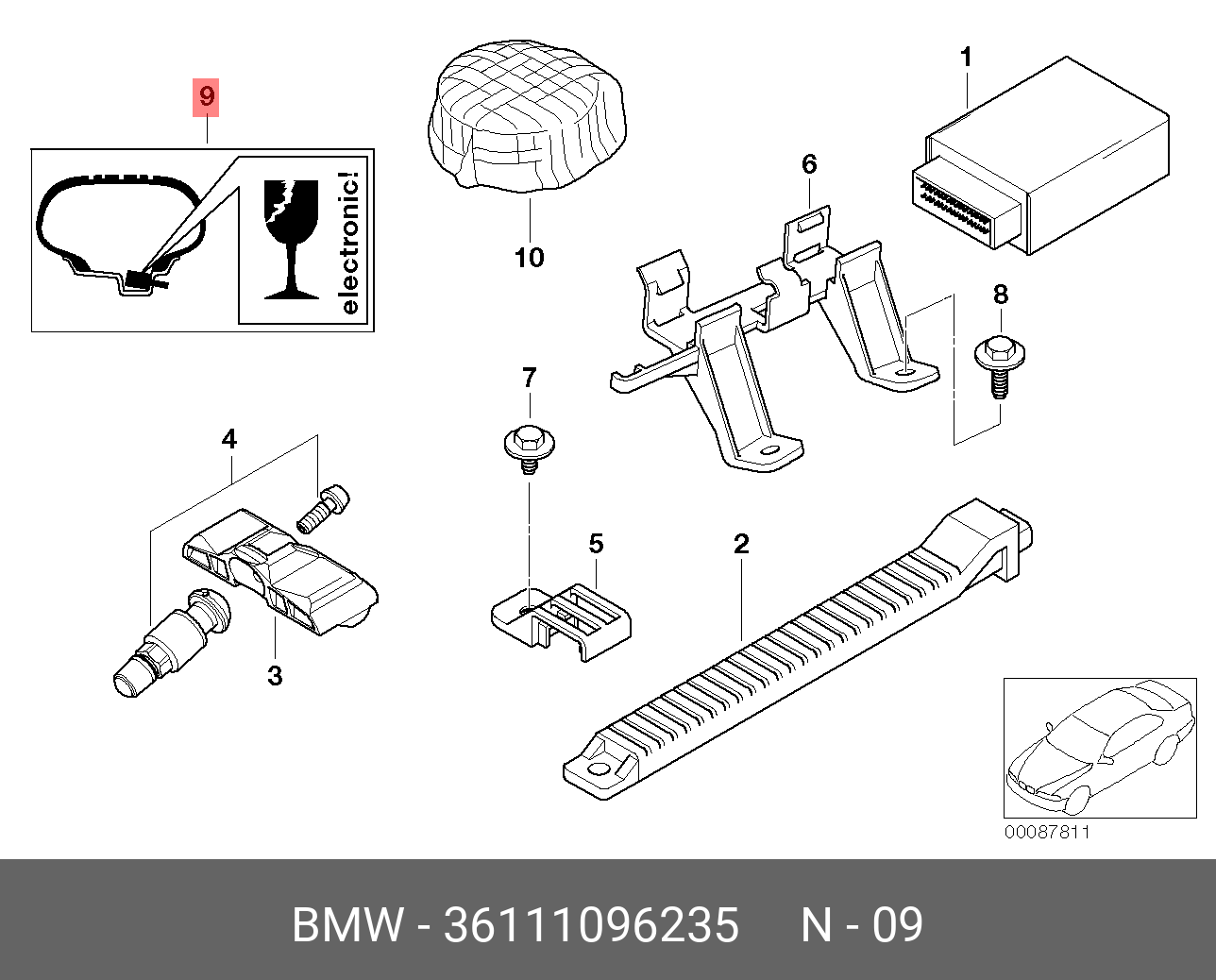 9

electronic!

10

1

6

8

7

4

5

2

3

00087811

BMW - 36111096235 N - 09