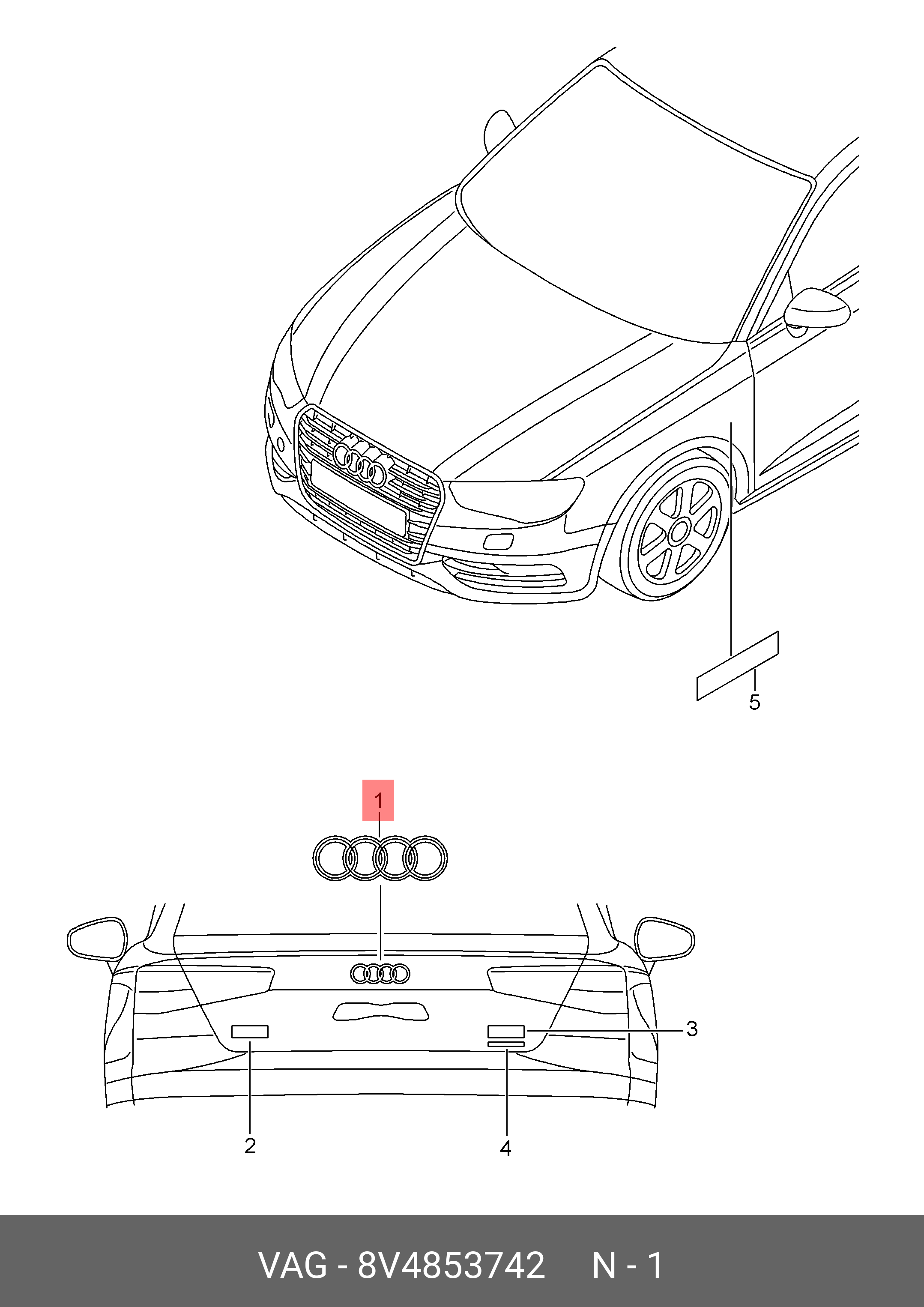 5

1

3

2

4

VAG - 8V4853742 N - 1