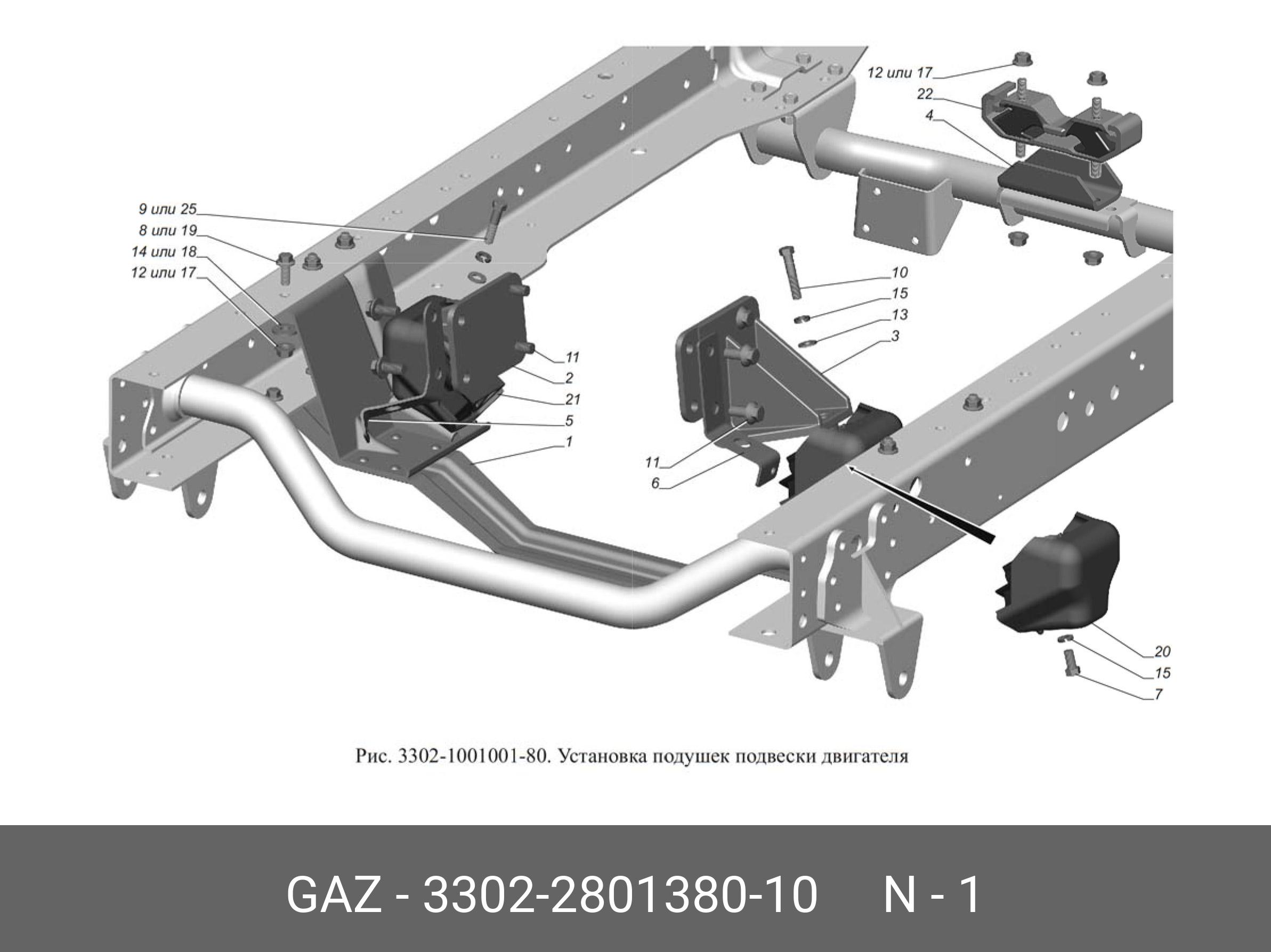 12 или 17
22
4
9 или 25
8 или 19
14 или 18
12 или 17
10
15
13
3
11
2
21
5
1
11
6
20
15
7

Рис. 3302-1001001-80. Установка подушек подвески двигателя

GAZ - 3302-2801380-10 N - 1