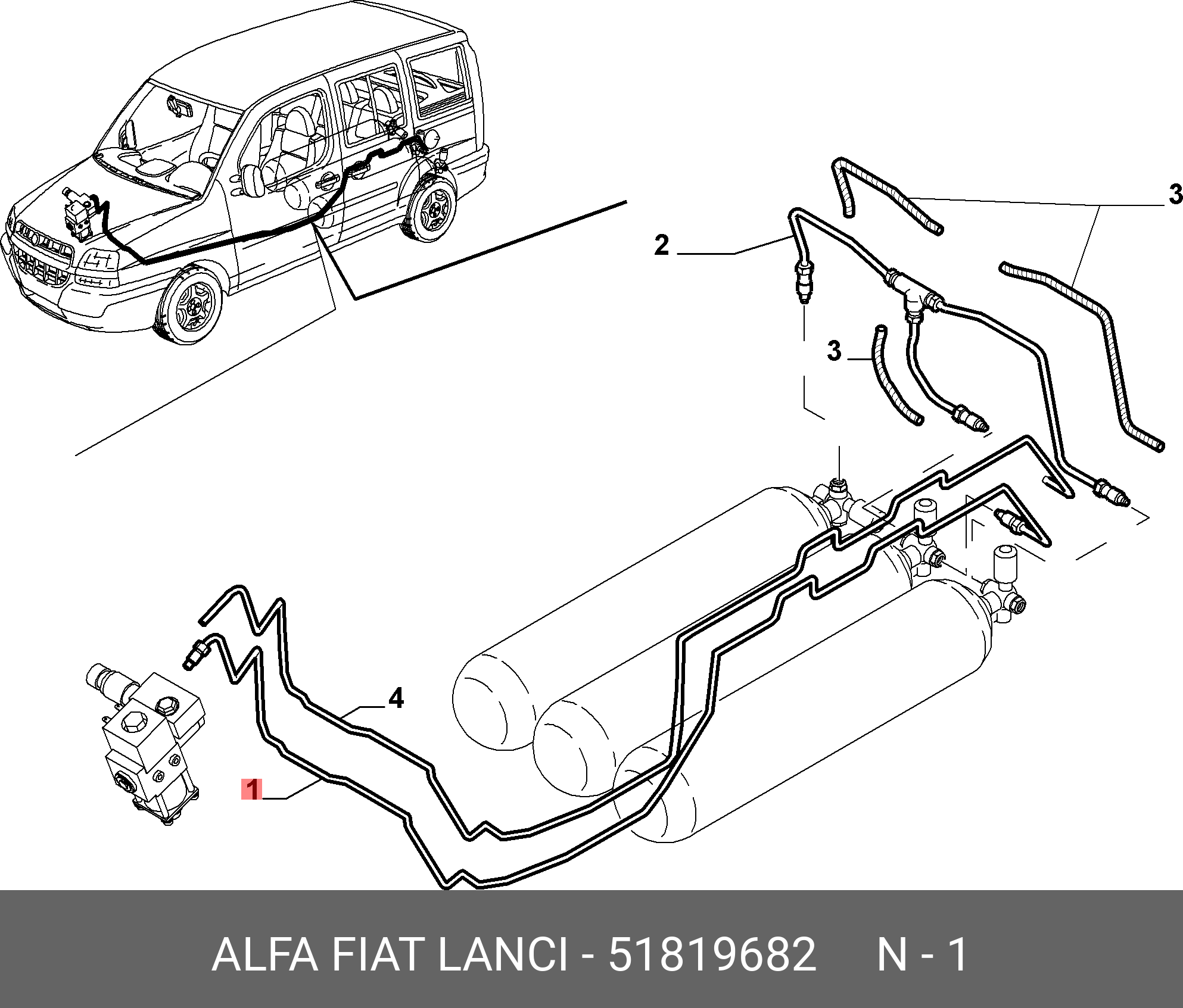 3
2
3
4
1
ALFA FIAT LANCI - 51819682 N - 1