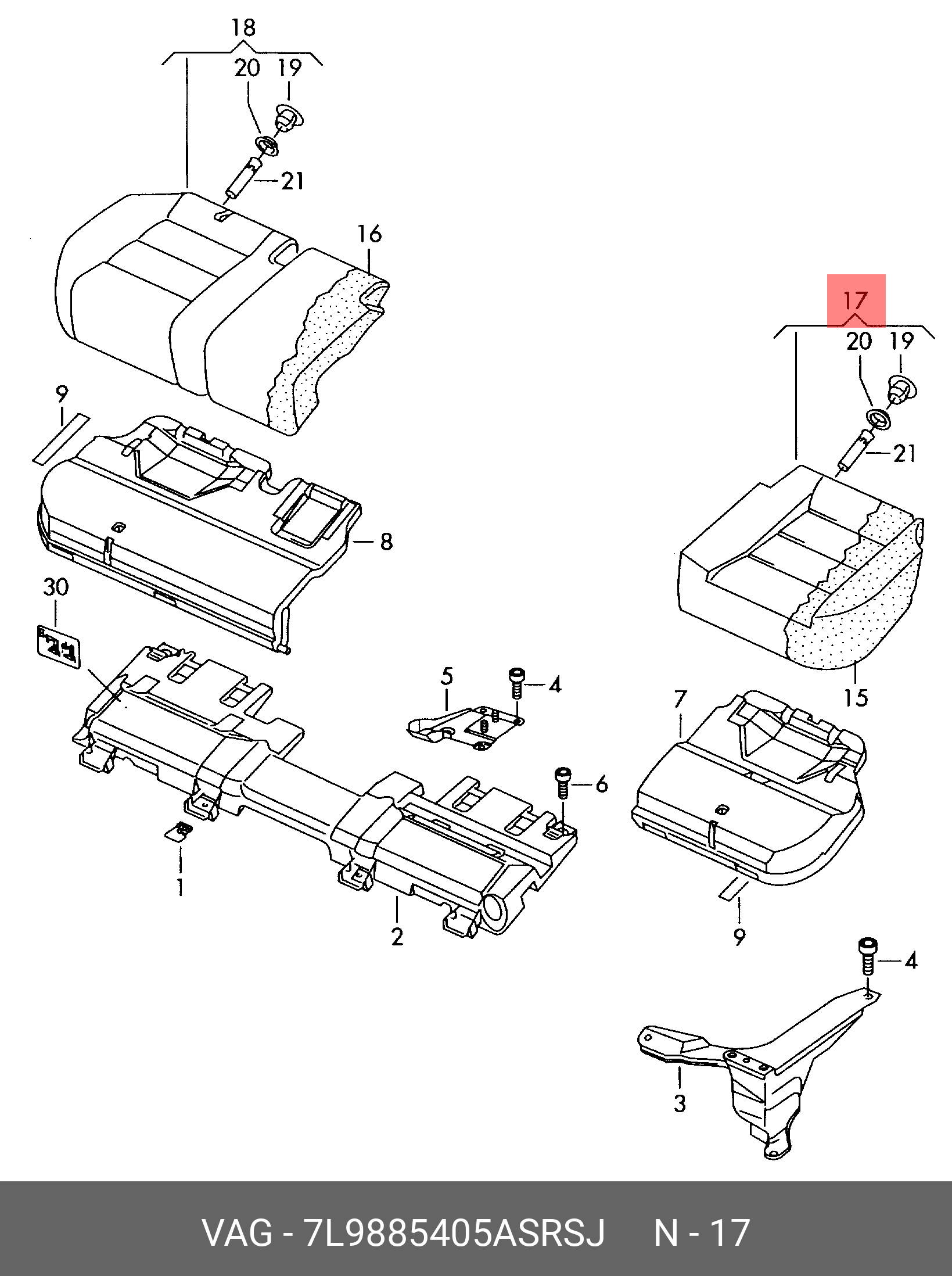 18
20
19
21
16
17
20
19
21
9
8
30
15
5
4
7
6
1
2
9
4
3
VAG - 7L9885405ASRSJ N - 17