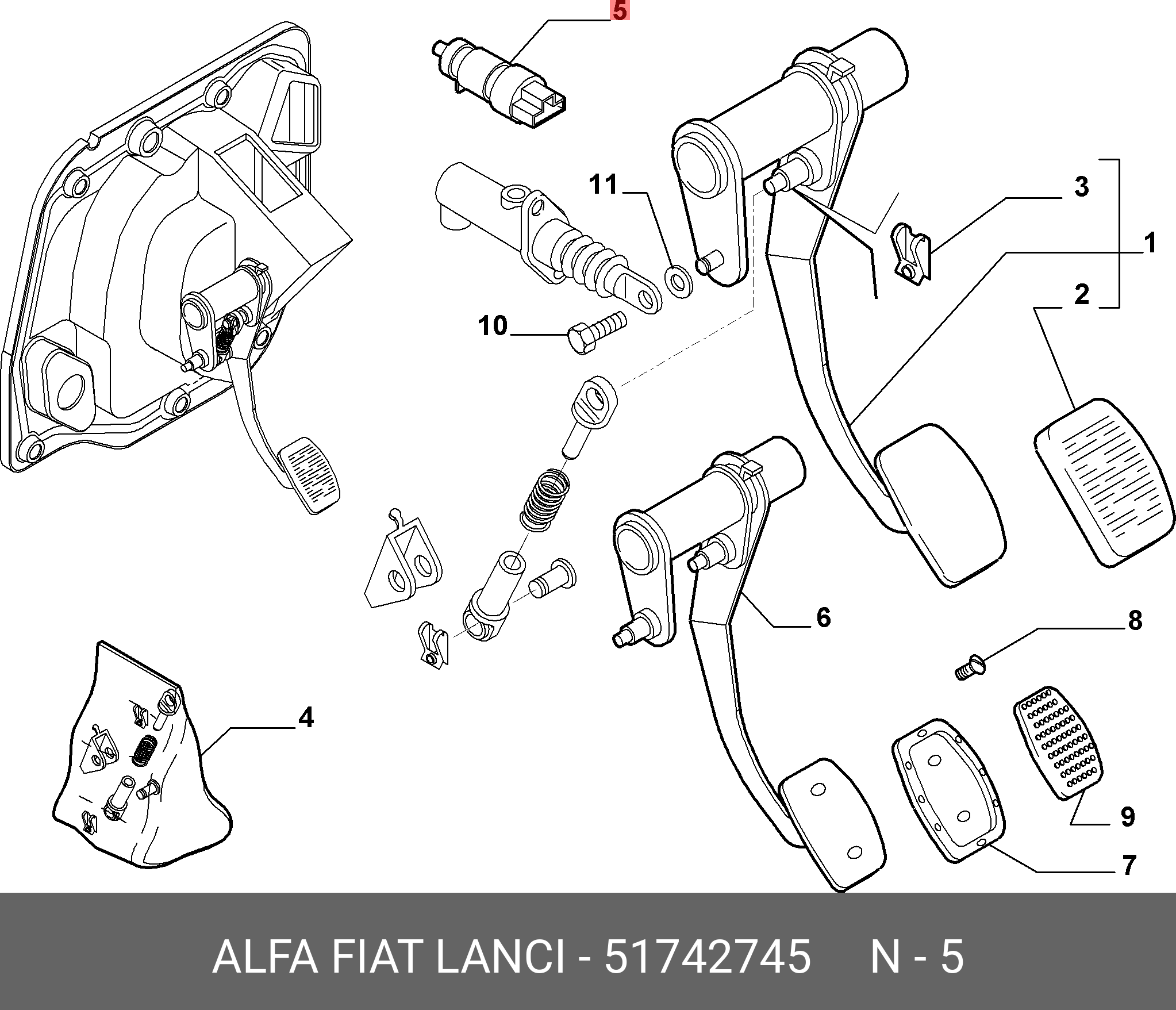 5
11
3
1
2
10
6
8
4
9
7

ALFA FIAT LANCI - 51742745 N - 5