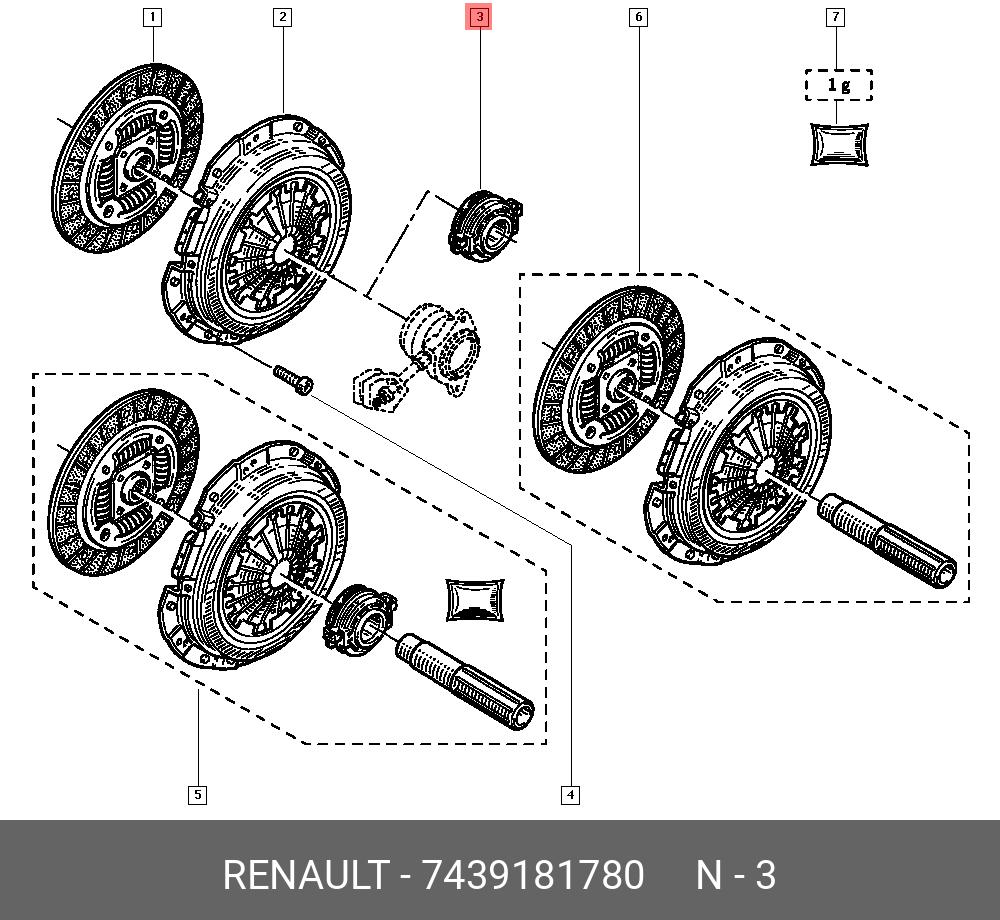 1
2
3
6
7
1 g
5
4
RENAULT - 7439181780 N - 3