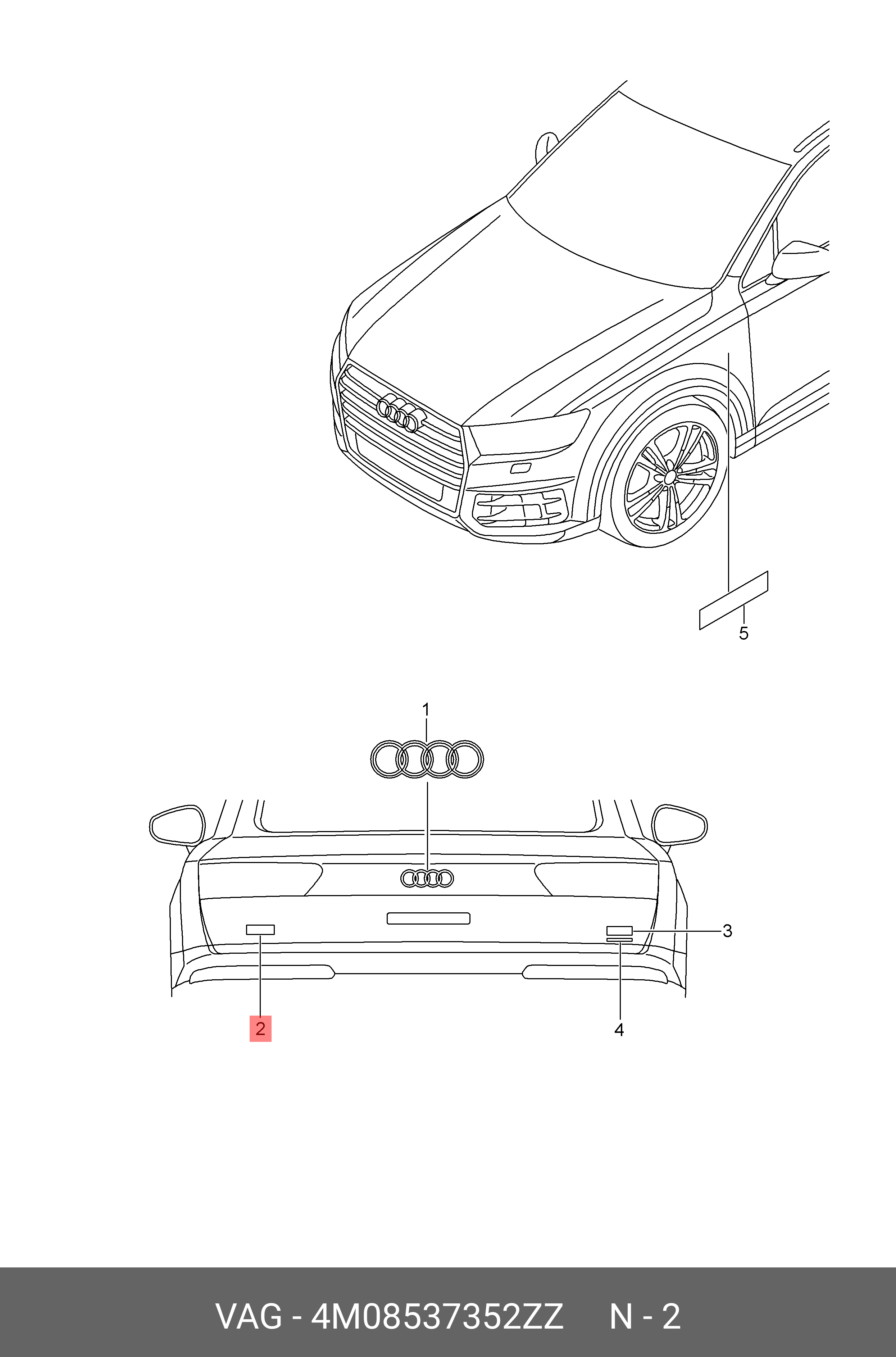 5

1

3

2

4

VAG - 4M08537352ZZ N - 2