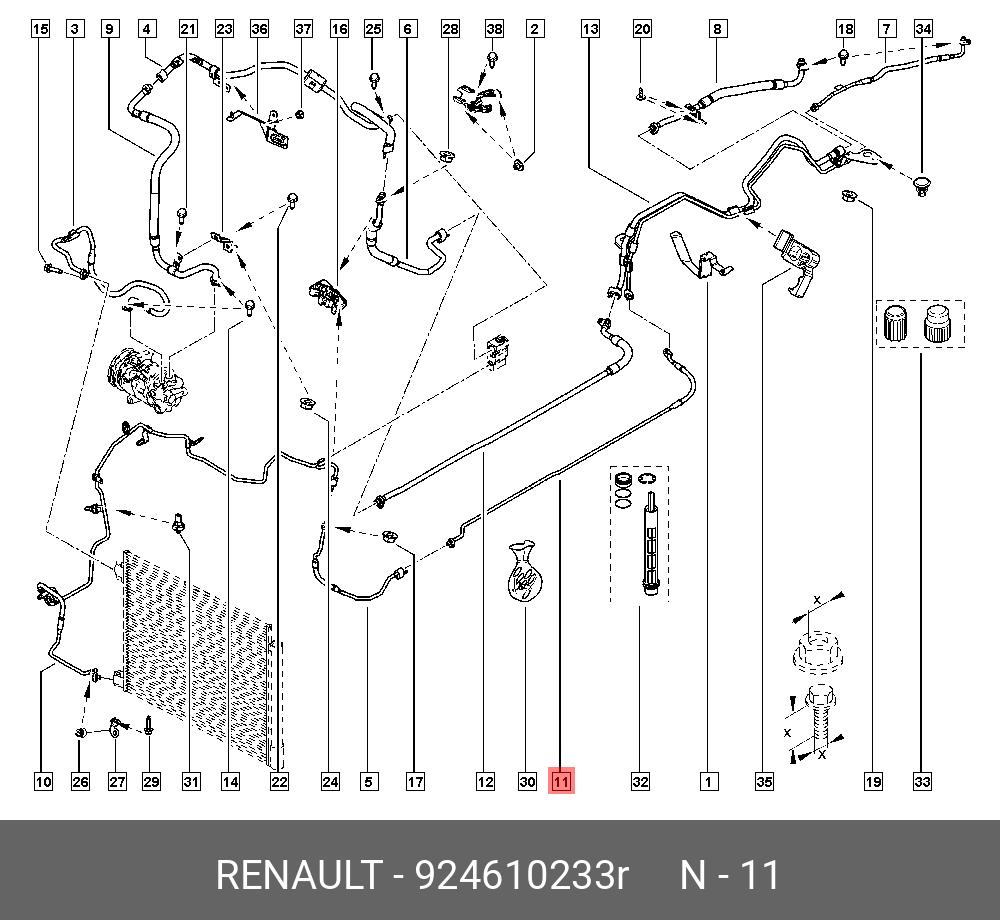 15 3 9 4 21 23 36 37 16 25 6 28 38 2 13 20 8 18 7 34

x
x
x

10 26 27 29 31 14 22 24 5 17 12 30 11 32 1 35 19 33

RENAULT - 924610233r N - 11