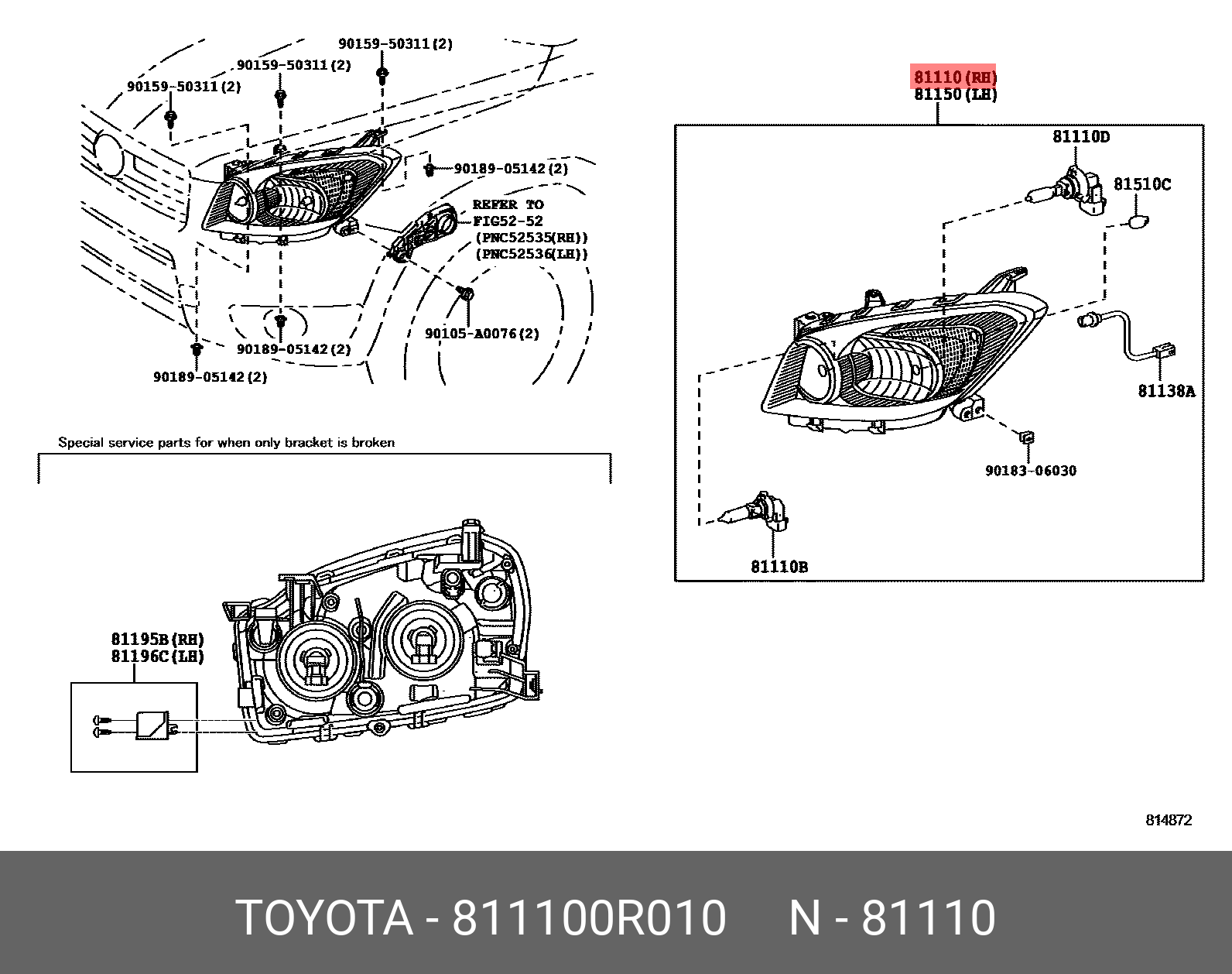 90159-50311(2)
90159-50311(2)
90159-50311(2)
90189-05142(2)
REFER TO
FIG52-52
(PNC52535(RH))
(PNC52536(LH))
90105-A0076(2)
90189-05142(2)
90189-05142(2)

81110(RH)
81150(LH)
81110D
81510C
81138A
90183-06030
81110B

Special service parts for when only bracket is broken

81195B(RH)
81196C(LH)

814872

TOYOTA - 811100R010 N - 81110