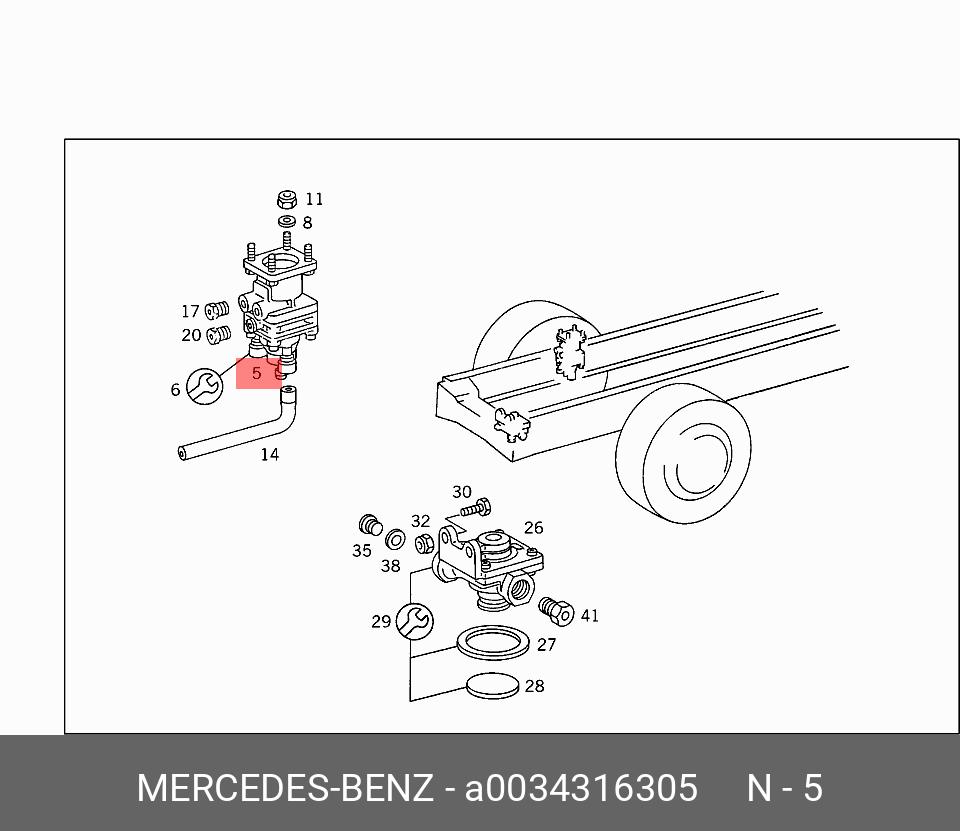 11
8
17
20
5
6
14
30
32
26
35
38
29
41
27
28

MERCEDES-BENZ - a0034316305 N - 5