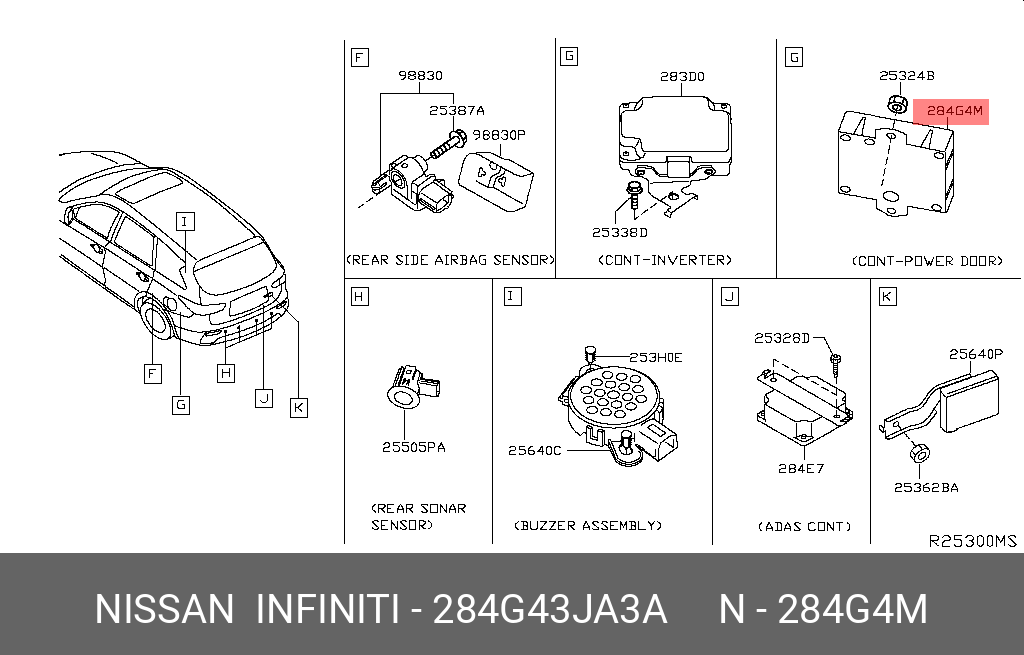 I

F

G

H

J

K

F

98830

25387A

98830P

(REAR SIDE AIRBAG SENSOR)

G

283D0

25338D

(CONT-INVERTER)

G

25324B

284G4M

(CONT-POWER DOOR)

H

25505PA

(REAR SONAR SENSOR)

I

253H0E

25640C

(BUZZER ASSEMBLY)

J

25328D

284E7

(ADAS CONT)

K

25640P

25362BA

R25300MS

NISSAN INFINITI - 284G43JA3A N - 284G4M