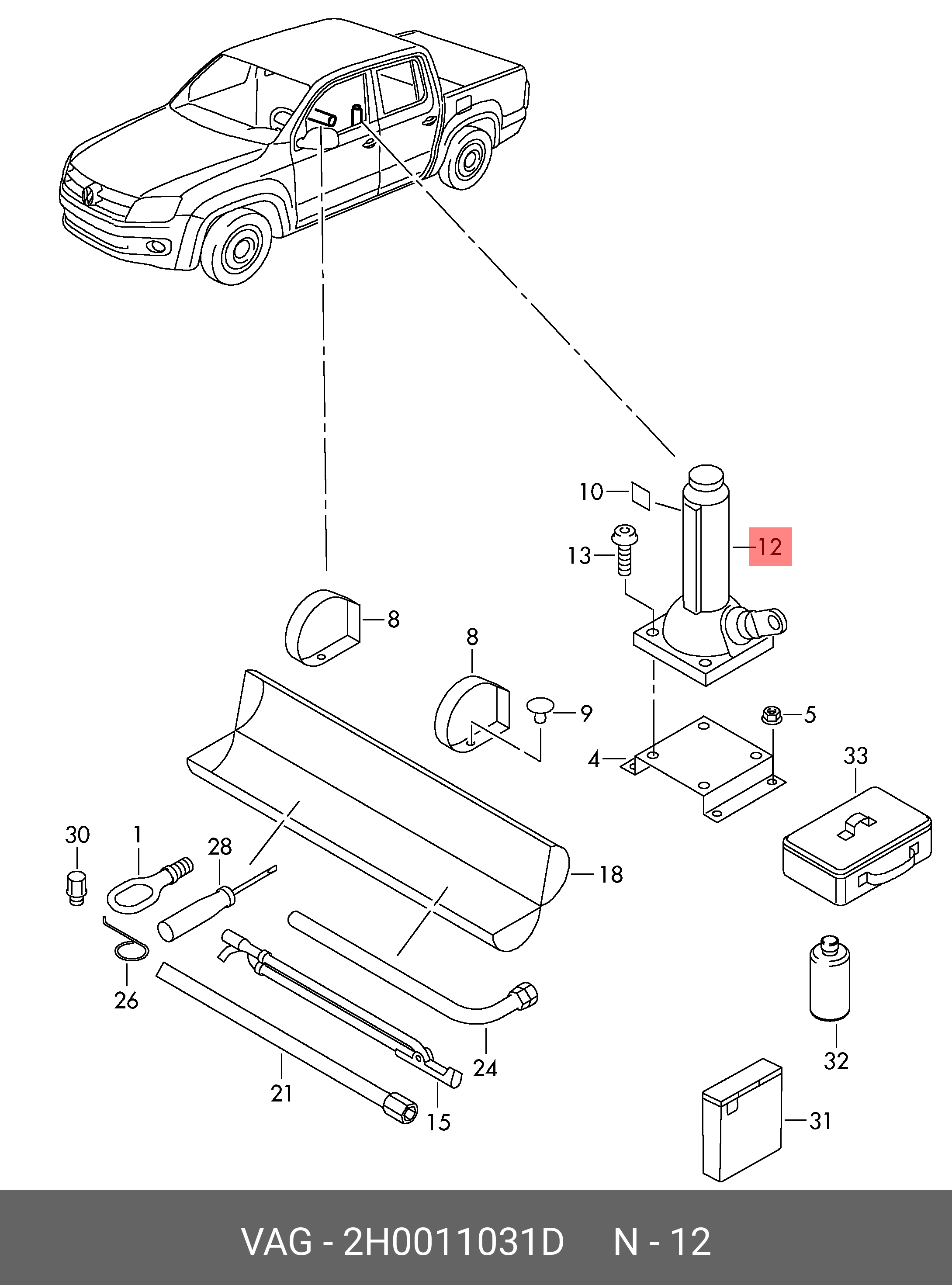 10
13
12
8
8
9
5
4
33
30
1
28
18
26
24
21
15
32
31

VAG - 2H0011031D N - 12