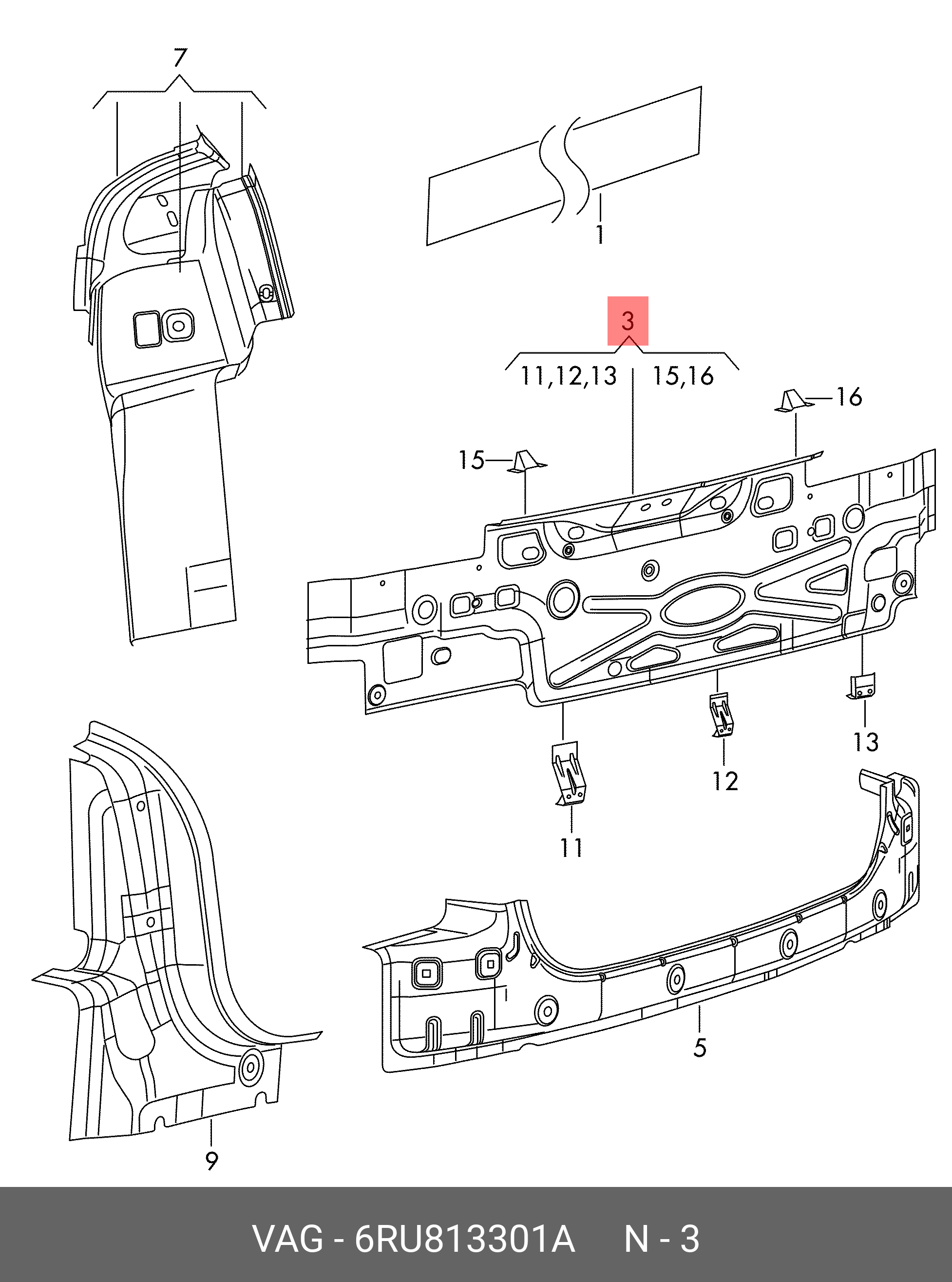 7

1

3

11,12,13

15,16

16

15

13

12

11

5

9

VAG - 6RU813301A N - 3