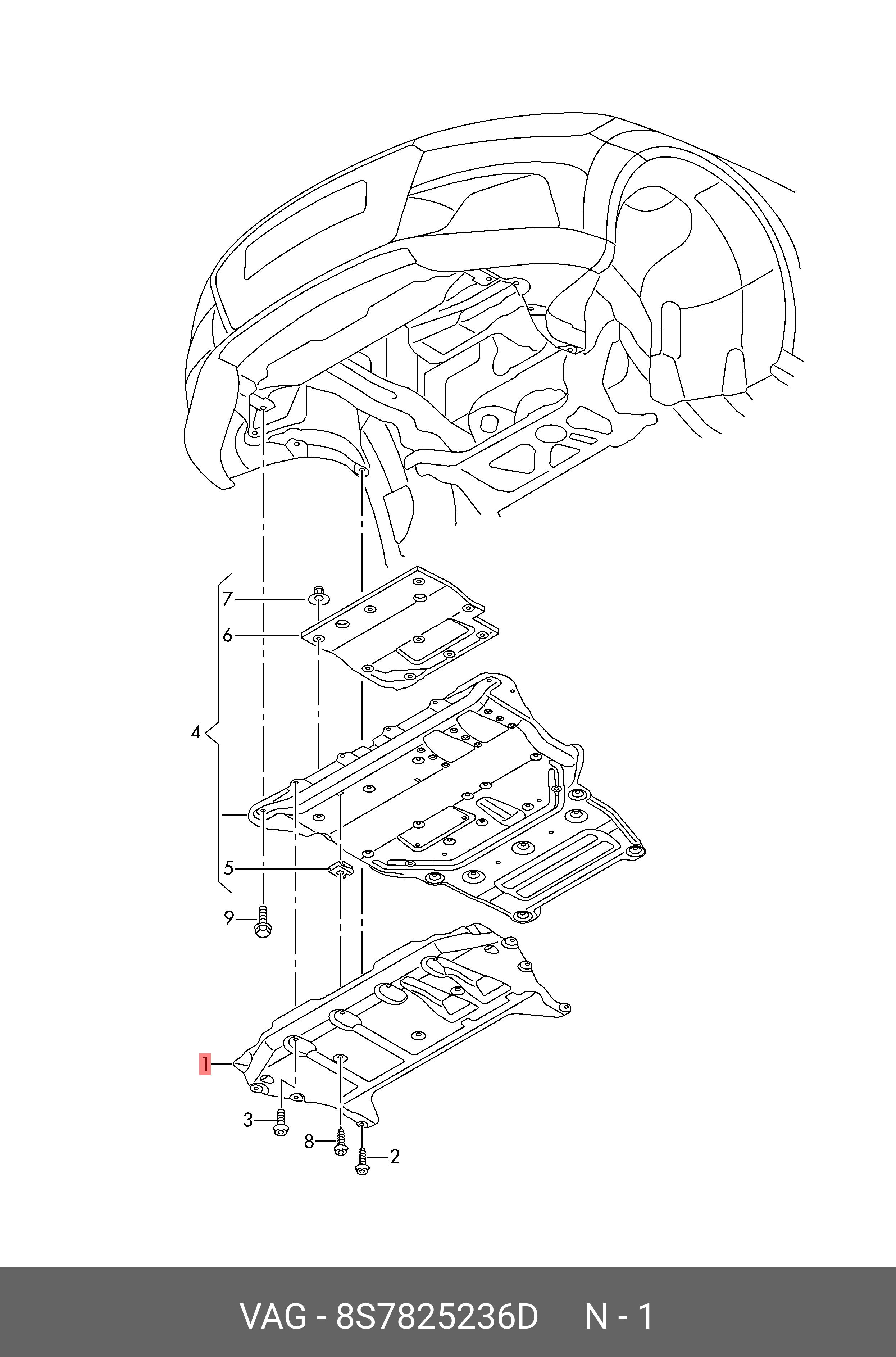 7
6
4
5
9
1
3
8
2

VAG - 8S7825236D N - 1