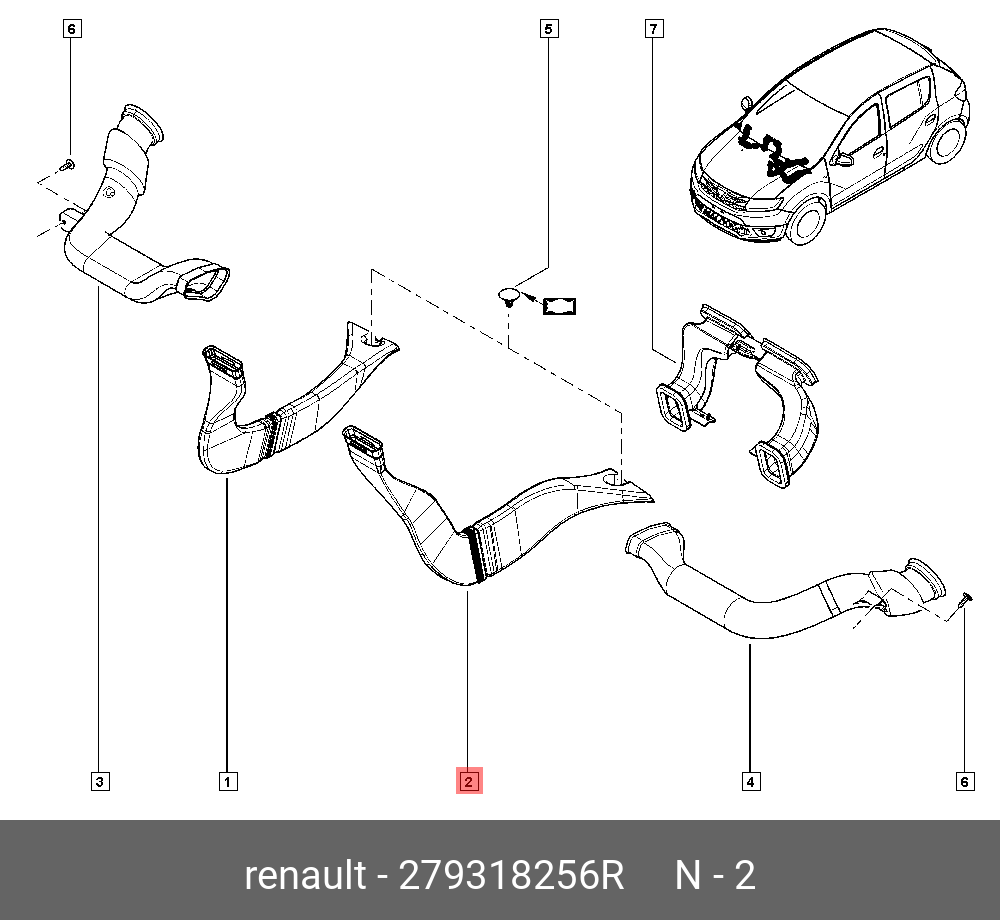 6
5
7
3
1
2
4
6
renault - 279318256R N - 2