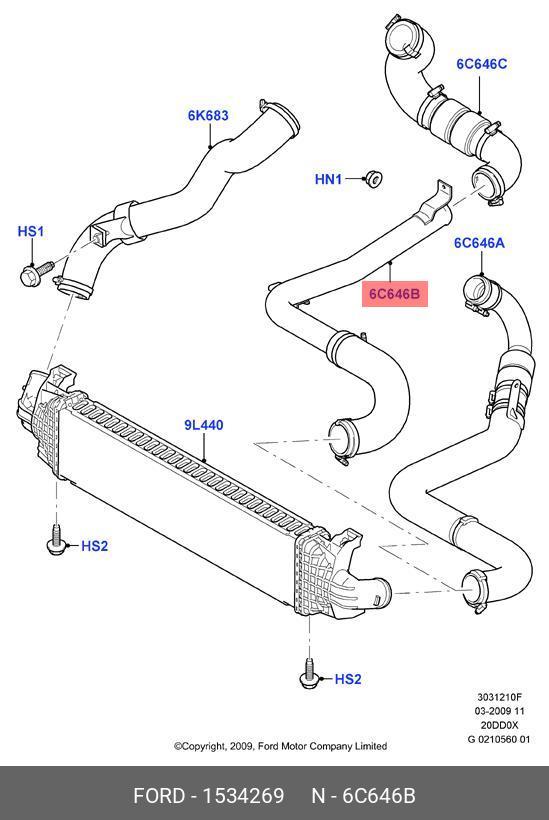 6C646C

6K683

HN1

HS1

6C646A

6C646B

9L440

HS2

HS2

3031210F
03-2009 11
20DD0X
G 0210560 01

©Copyright, 2009, Ford Motor Company Limited

FORD - 1534269 N - 6C646B