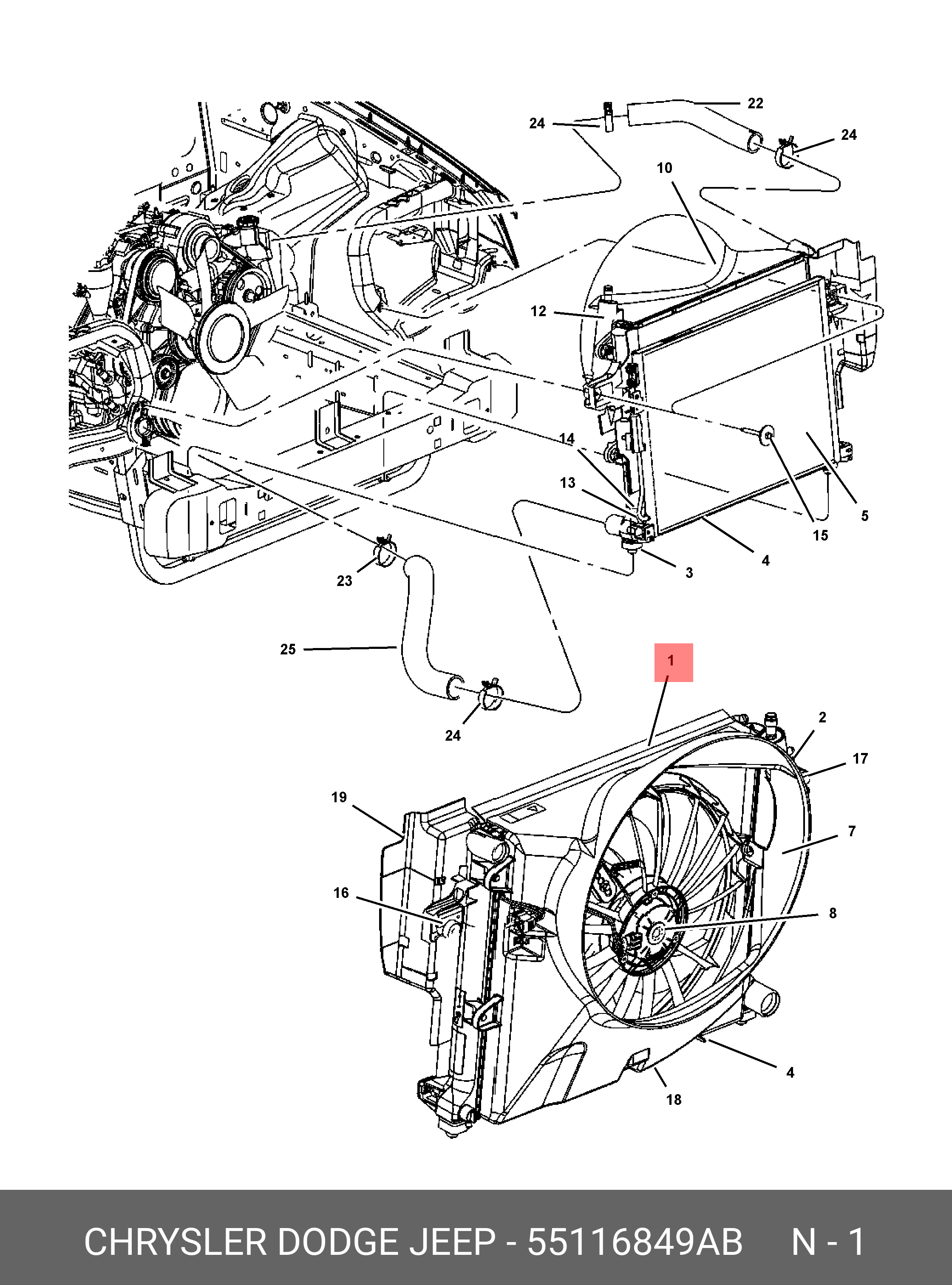 22
24
24
10
12
14
13
5
15
4
3
23
25
1
24
2
17
19
7
16
8
4
18

CHRYSLER DODGE JEEP - 55116849AB N - 1