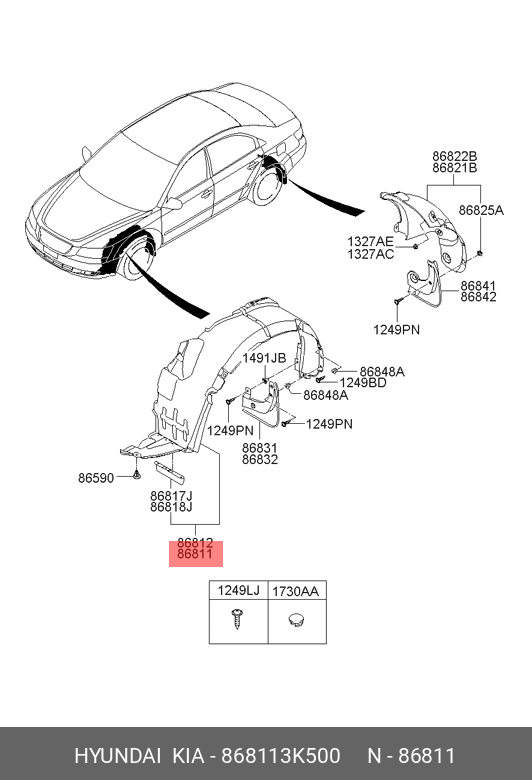 86822B
86821B
86825A
1327AE
1327AC
86841
86842
1249PN
1491JB
86848A
1249BD
86848A
1249PN
1249PN
86831
86832
86590
86817J
86818J
86812
86811

| 1249LJ | 1730AA |
|---|---|
| | |

HYUNDAI KIA - 868113K500 N - 86811