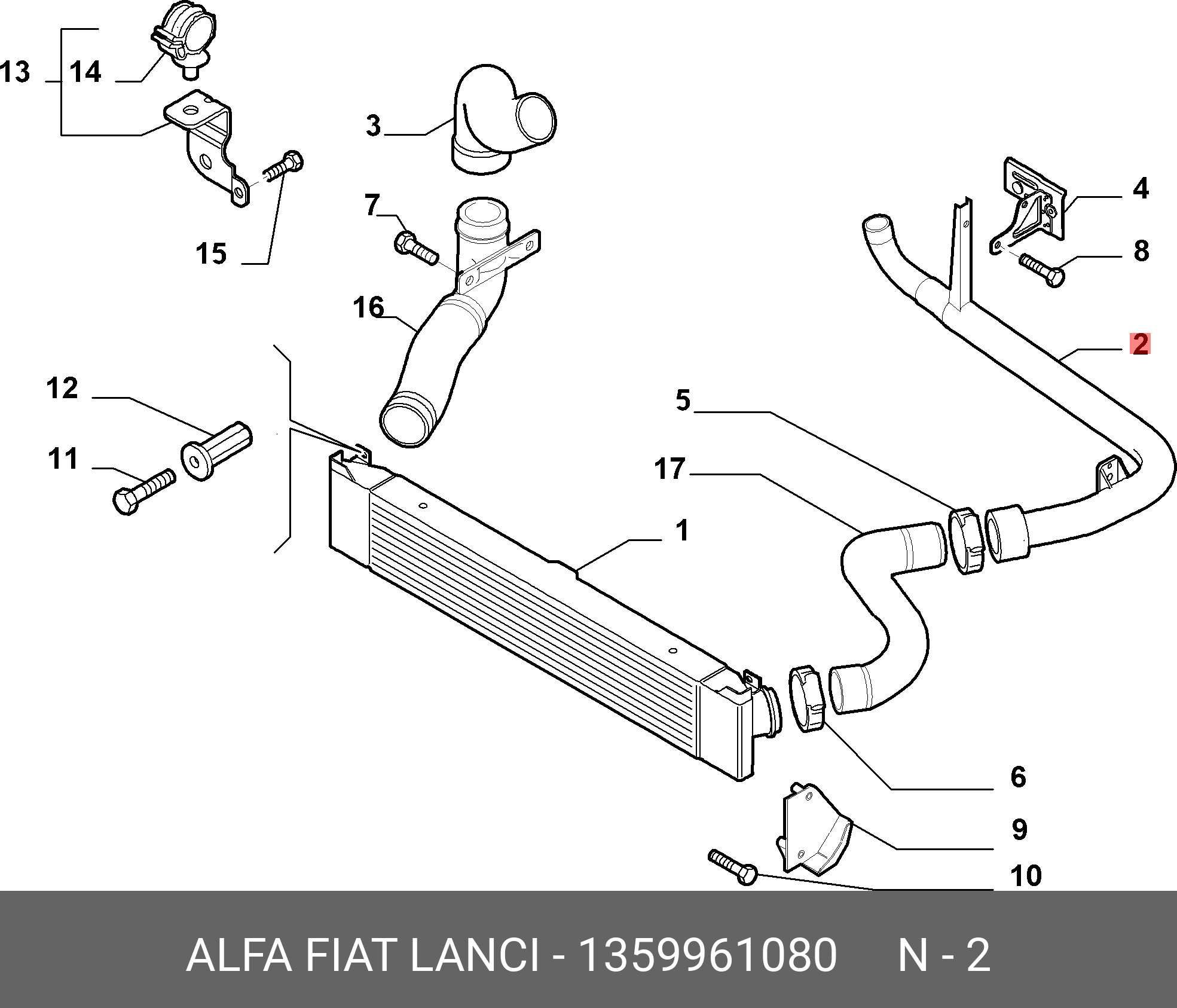 13
14
3
4
7
8
15
16
2
12
5
11
17
1
6
9
10

ALFA FIAT LANCI - 1359961080 N - 2