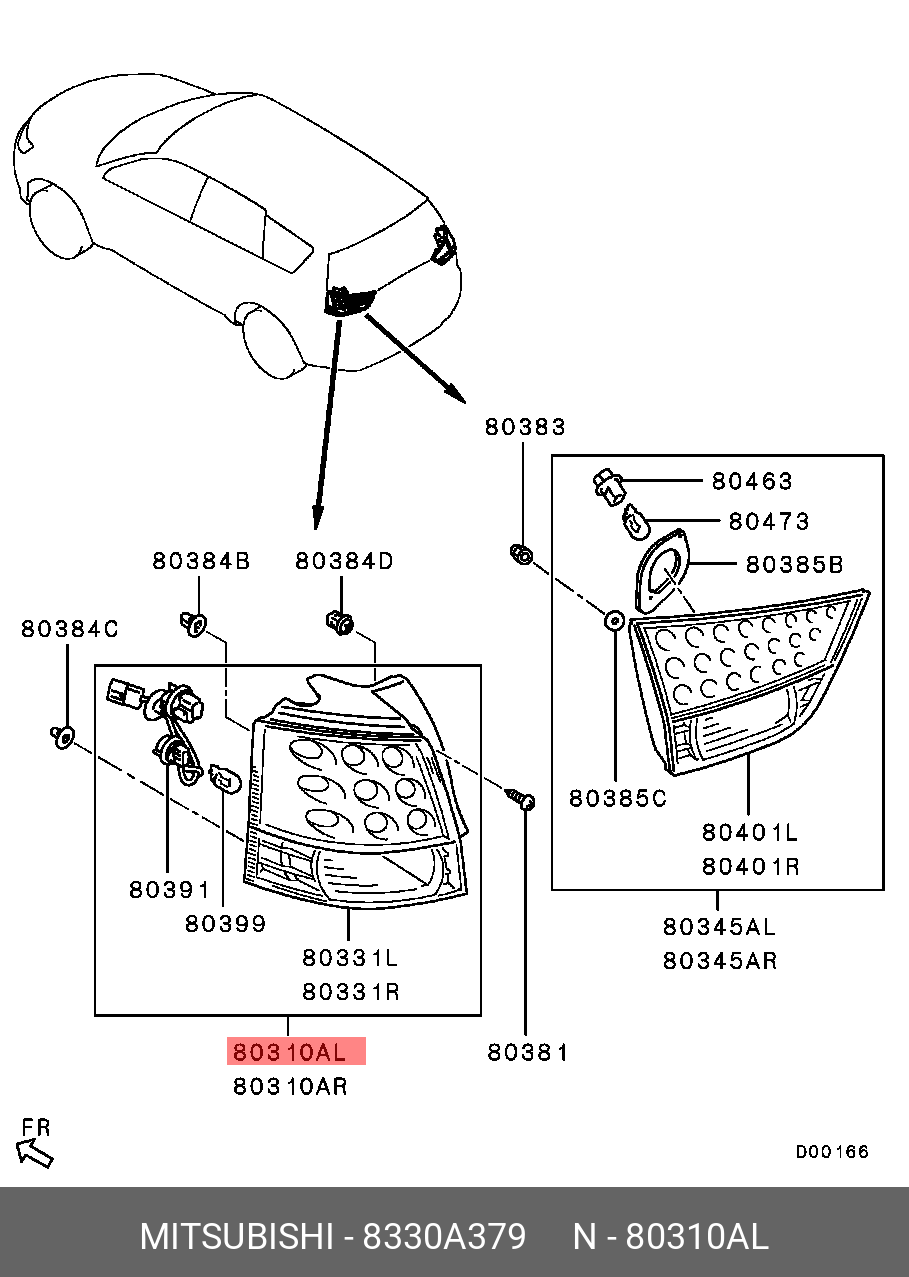 80383

80463

80473

80385B

80384B

80384D

80384C

80385C

80401L

80401R

80391

80399

80331L

80331R

80345AL

80345AR

80310AL

80310AR

80381

FR

D00166

MITSUBISHI - 8330A379 N - 80310AL