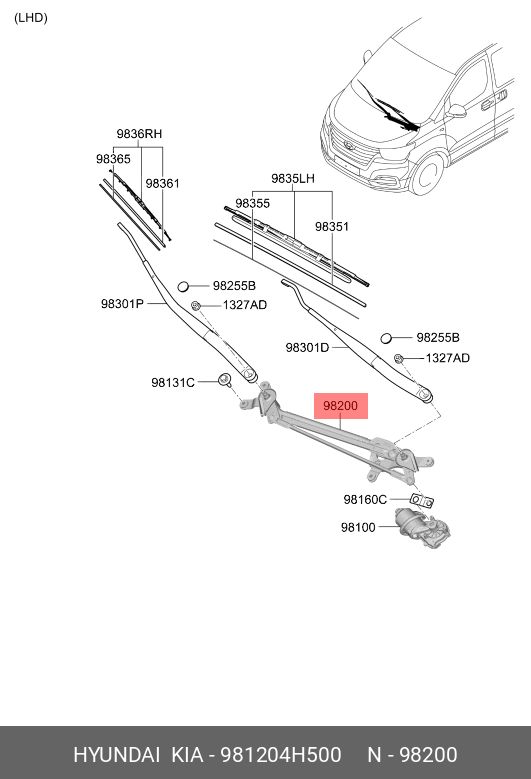 (LHD)

9836RH
98365
98361
9835LH
98355
98351
98255B
98301P
1327AD
98255B
98301D
1327AD
98131C
98200
98160C
98100

HYUNDAI KIA - 981204H500 N - 98200